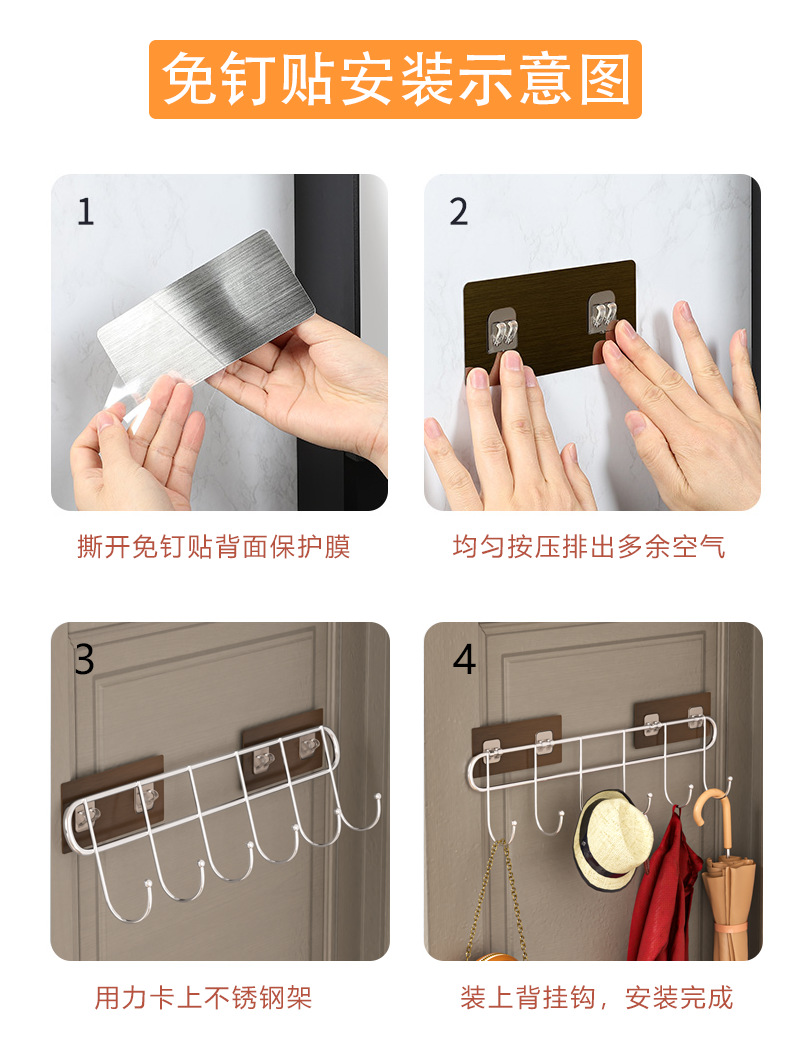 免钉贴安装示意图

1

撕开免钉贴背面保护膜

2

均匀按压排出多余空气

3

用力卡上不锈钢架

4

装上背挂钩，安装完成