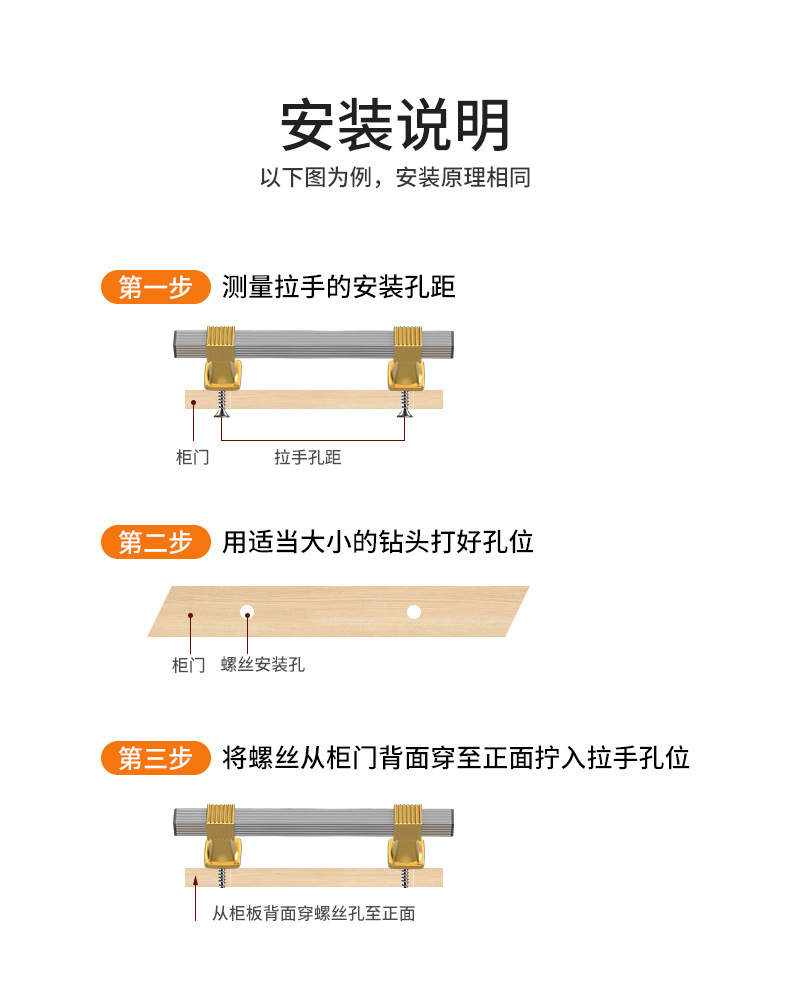 安装说明

以下图为例，安装原理相同

第一步 测量拉手的安装孔距

柜门

拉手孔距

第二步 用适当大小的钻头打好孔位

柜门

螺丝安装孔

第三步 将螺丝从柜门背面穿至正面拧入拉手孔位

从柜板背面穿螺丝孔至正面