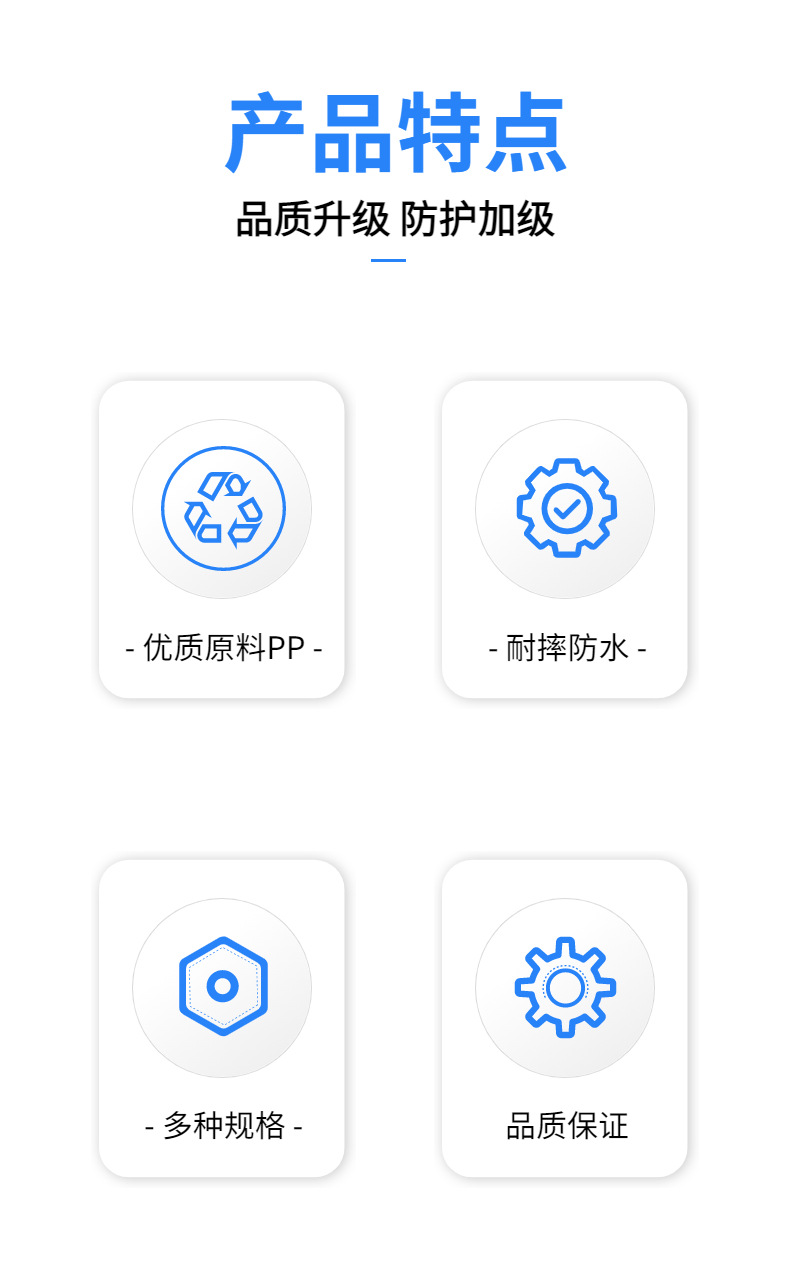 产品特点

品质升级 防护加级

- 优质原料PP -

- 耐摔防水 -

- 多种规格 -

品质保证