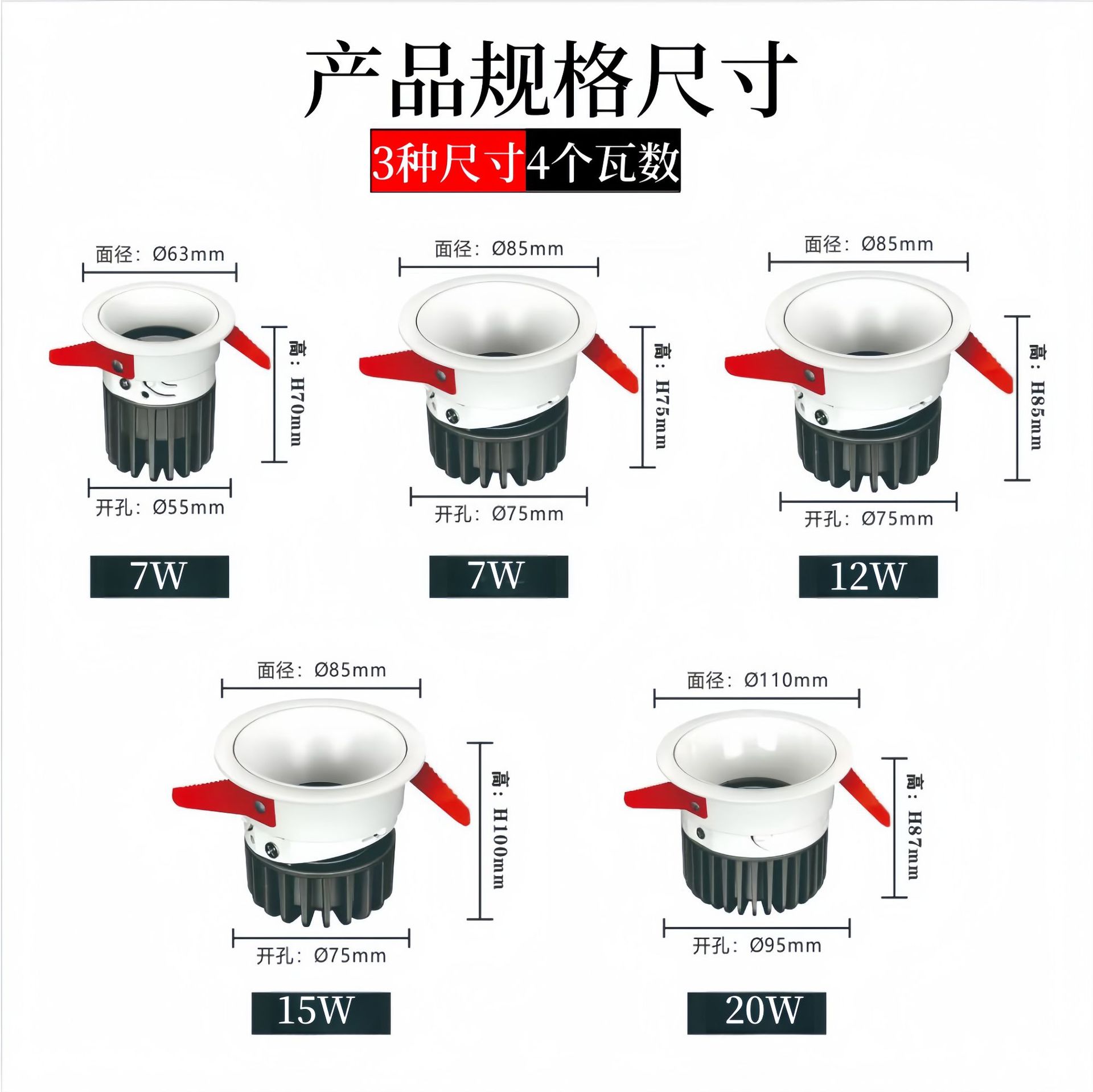 产品规格尺寸

3种尺寸4个瓦数

面径：Ø63mm
高：H70mm
开孔：Ø55mm
7W

面径：Ø85mm
高：H75mm
开孔：Ø75mm
7W

面径：Ø85mm
高：H85mm
开孔：Ø75mm
12W

面径：Ø85mm
高：H100mm
开孔：Ø75mm
15W

面径：Ø110mm
高：H87mm
开孔：Ø95mm
20W