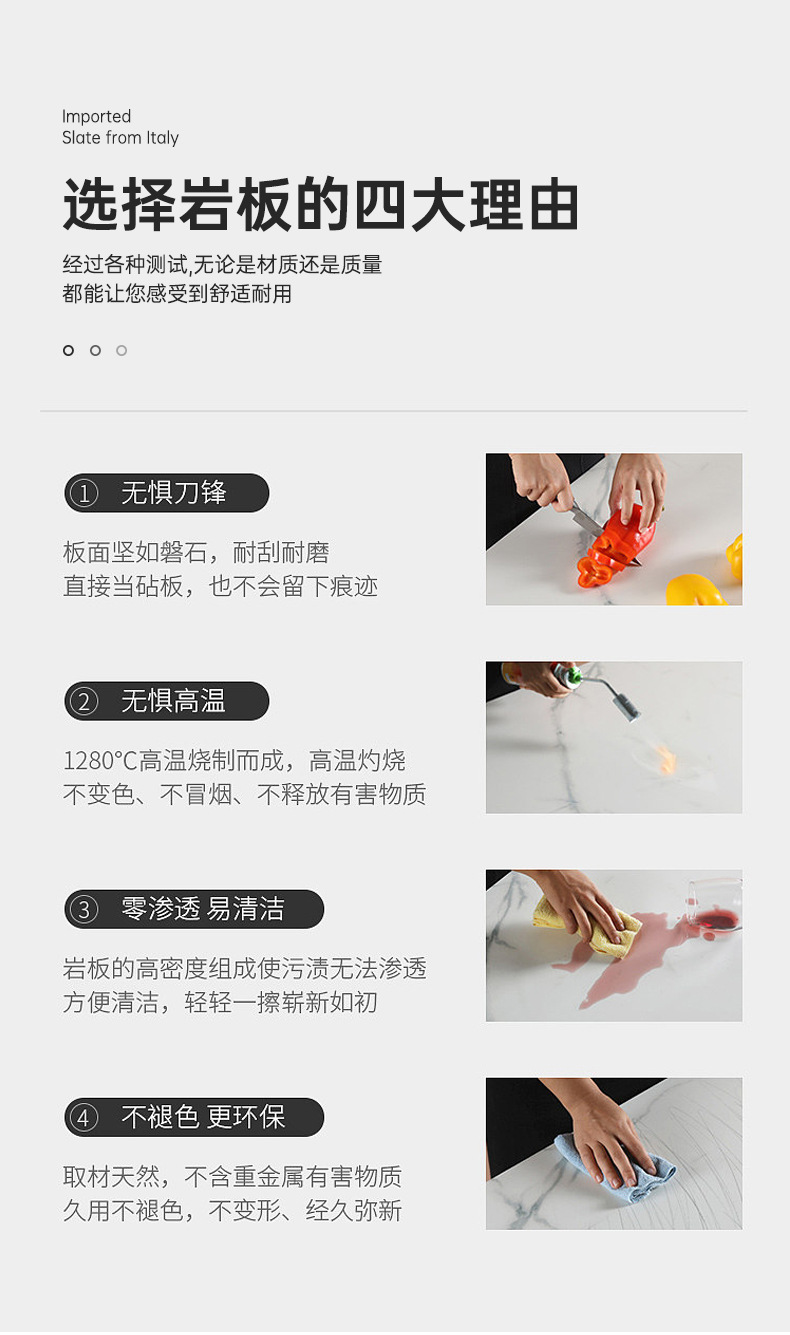 Imported
Slate from Italy

选择岩板的四大理由

经过各种测试,无论是材质还是质量
都能让您感受到舒适耐用

① 无惧刀锋

板面坚如磐石，耐刮耐磨
直接当砧板，也不会留下痕迹

② 无惧高温

1280°C高温烧制而成，高温灼烧
不变色、不冒烟、不释放有害物质

③ 零渗透 易清洁

岩板的高密度组成使污渍无法渗透
方便清洁，轻轻一擦崭新如初

④ 不褪色 更环保

取材天然，不含重金属有害物质
久用不褪色，不变形、经久弥新