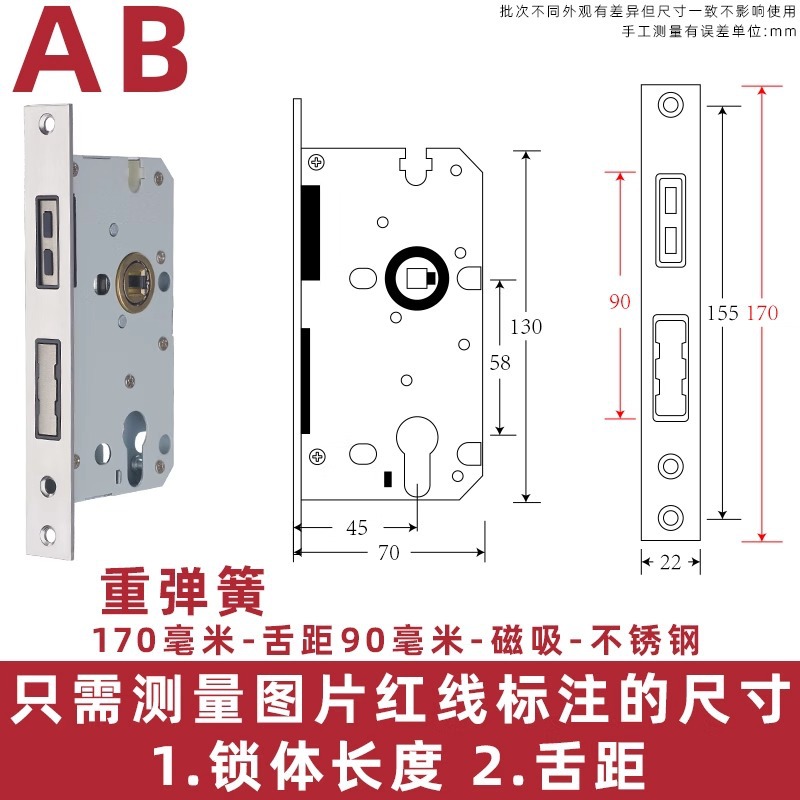 AB

批次不同外观有差异但尺寸一致不影响使用
手工测量有误差单位:mm

130
58
45
70

90
155
170
22

重弹簧
170毫米-舌距90毫米-磁吸-不锈钢

只需测量图片红线标注的尺寸
1.锁体长度 2.舌距