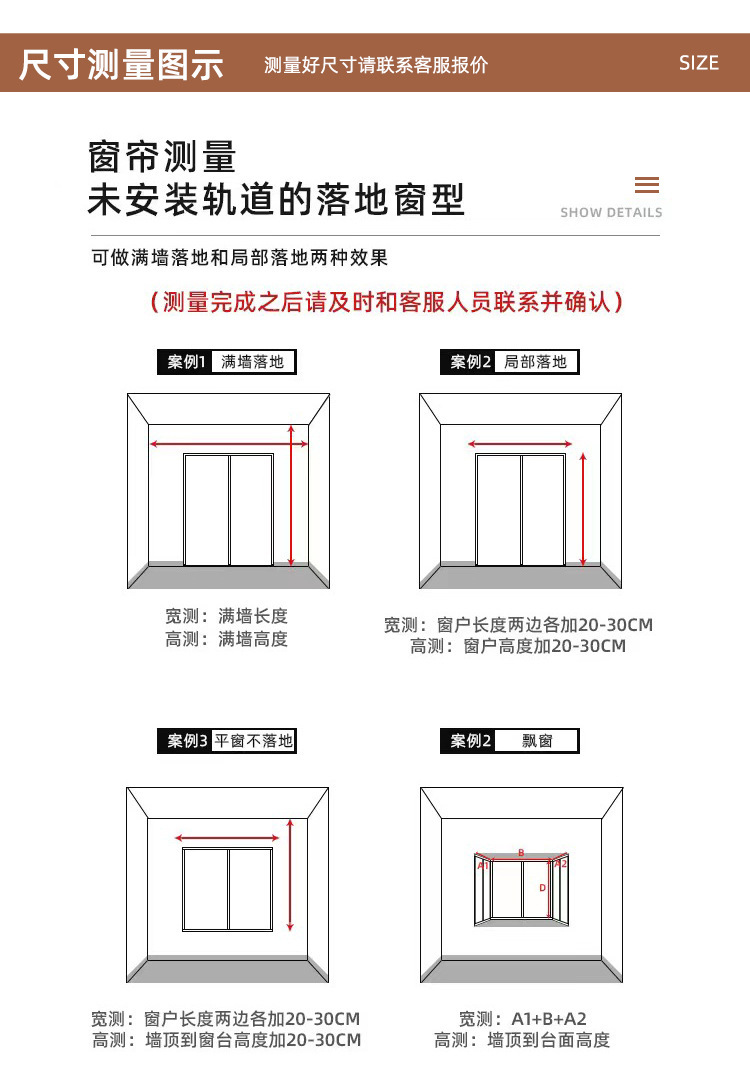 尺寸测量图示 测量好尺寸请联系客服报价 SIZE

窗帘测量
未安装轨道的落地窗型

SHOW DETAILS

可做满墙落地和局部落地两种效果

（测量完成之后请及时和客服人员联系并确认）

案例1 满墙落地

宽测：满墙长度
高测：满墙高度

案例2 局部落地

宽测：窗户长度两边各加20-30CM
高测：窗户高度加20-30CM

案例3 平窗不落地

宽测：窗户长度两边各加20-30CM
高测：墙顶到窗台高度加20-30CM

案例2 飘窗

A1 B A2 D

宽测：A1+B+A2
高测：墙顶到台面高度