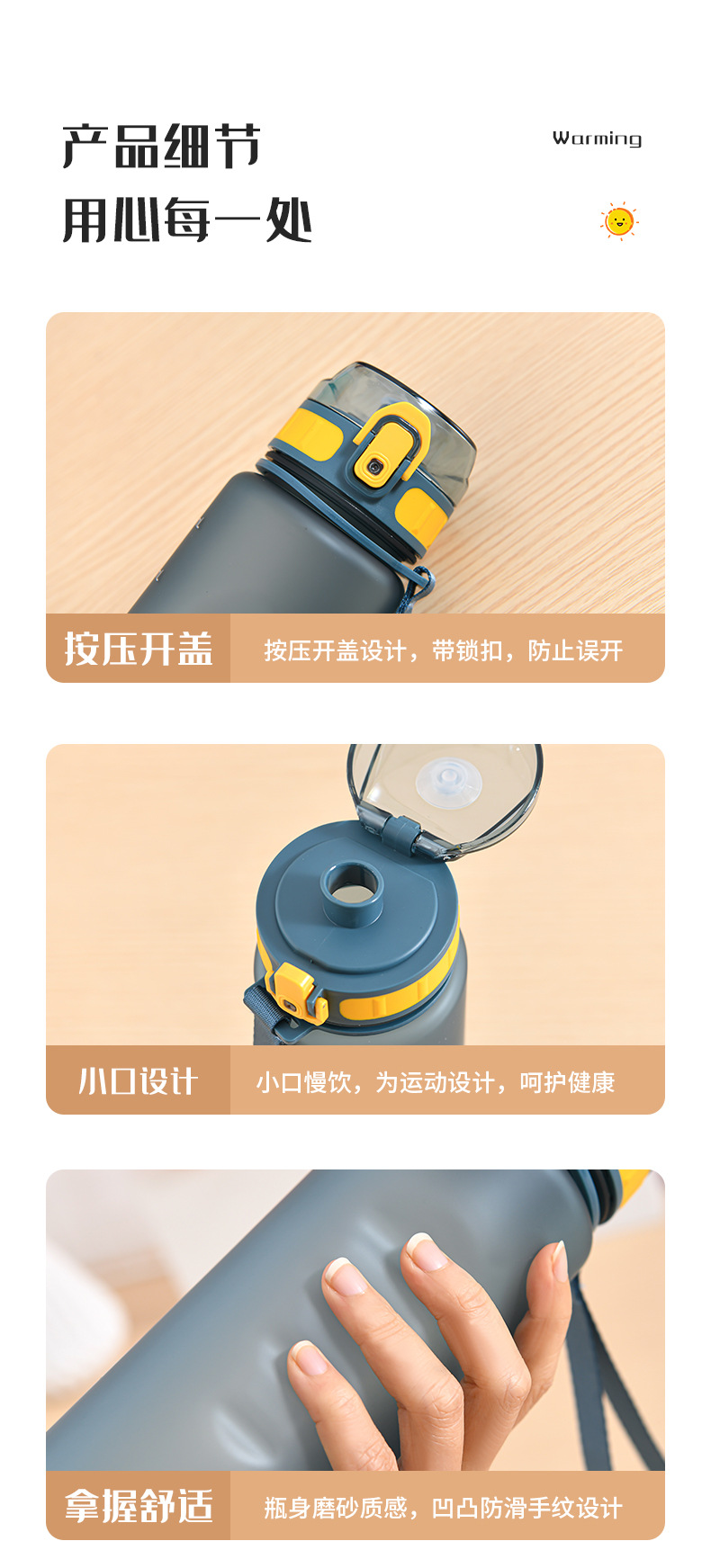 产品细节
用心每一处

Warming

按压开盖
按压开盖设计，带锁扣，防止误开

小口设计
小口慢饮，为运动设计，呵护健康

拿握舒适
瓶身磨砂质感，凹凸防滑手纹设计