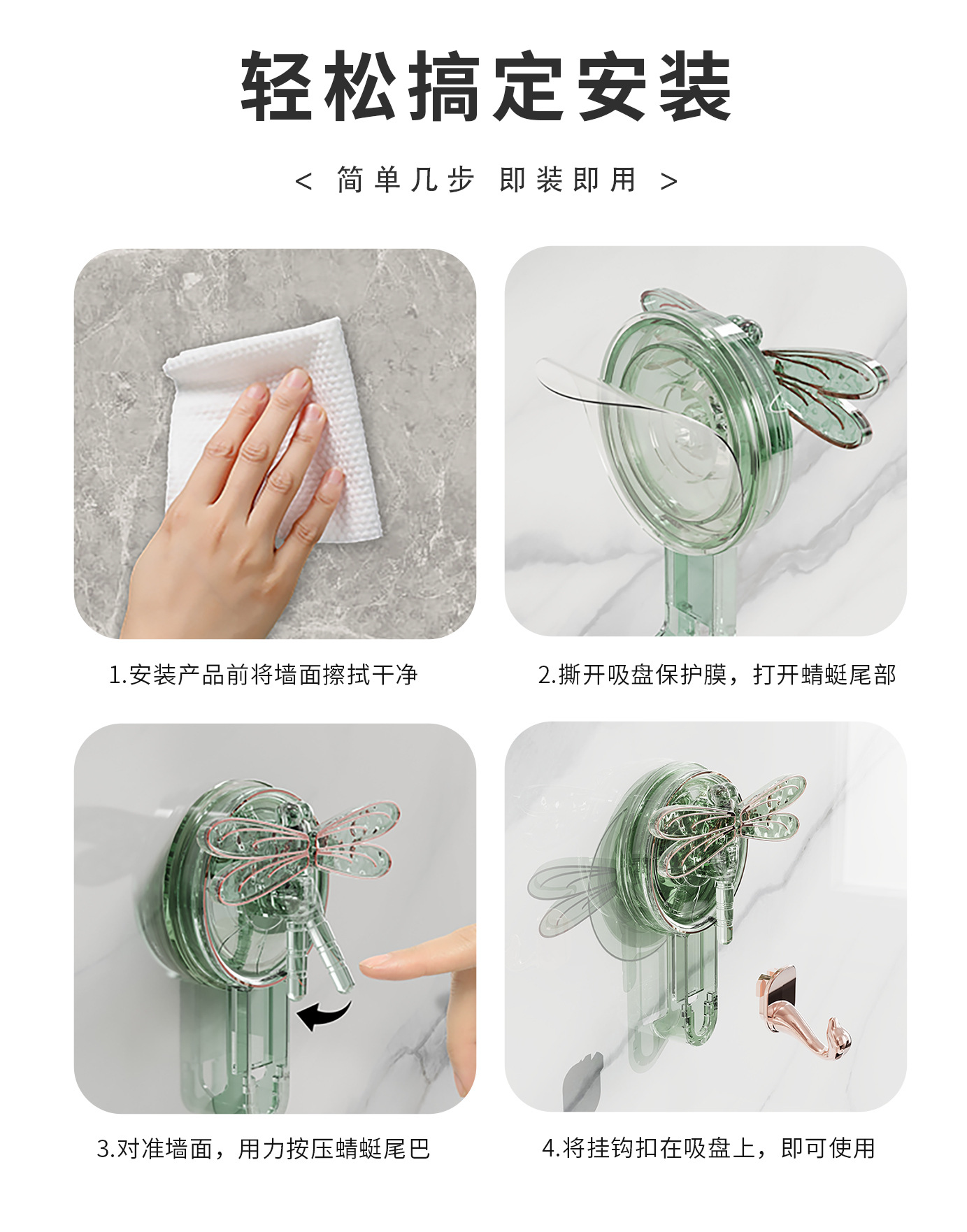 轻松搞定安装

< 简单几步 即装即用 >

1.安装产品前将墙面擦拭干净

2.撕开吸盘保护膜，打开蜻蜓尾部

3.对准墙面，用力按压蜻蜓尾巴

4.将挂钩扣在吸盘上，即可使用