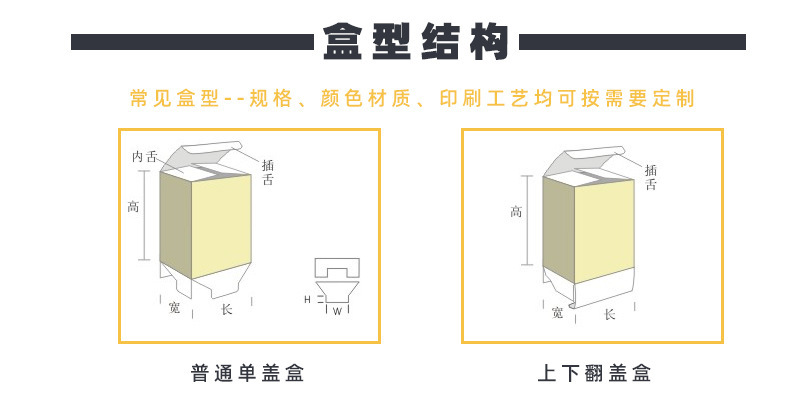 盒型结构

常见盒型--规格、颜色材质、印刷工艺均可按需要定制

内舌
插舌
高
宽
长
H
W

普通单盖盒

插舌
高
宽
长

上下翻盖盒