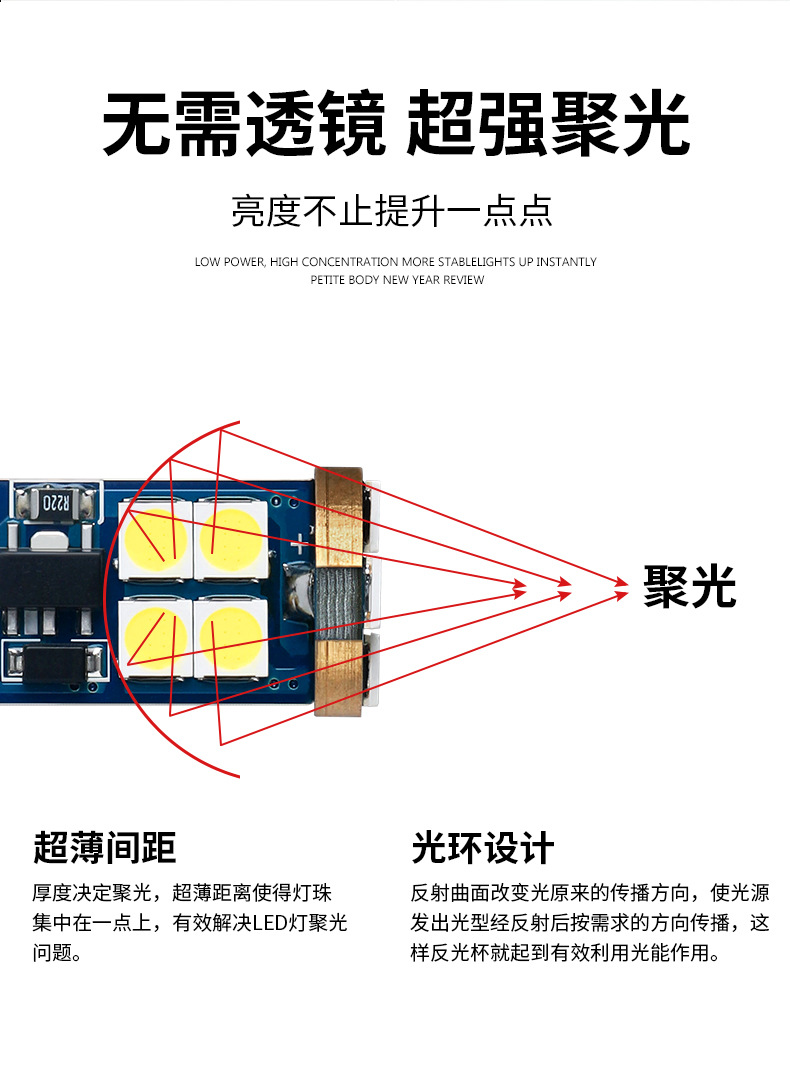 无需透镜 超强聚光

亮度不止提升一点点

LOW POWER, HIGH CONCENTRATION MORE STABLELIGHTS UP INSTANTLY
PETITE BODY NEW YEAR REVIEW

R220

聚光

超薄间距

厚度决定聚光，超薄距离使得灯珠集中在一点上，有效解决LED灯聚光问题。

光环设计

反射曲面改变光原来的传播方向，使光源发出光型经反射后按需求的方向传播，这样反光杯就起到有效利用光能作用。