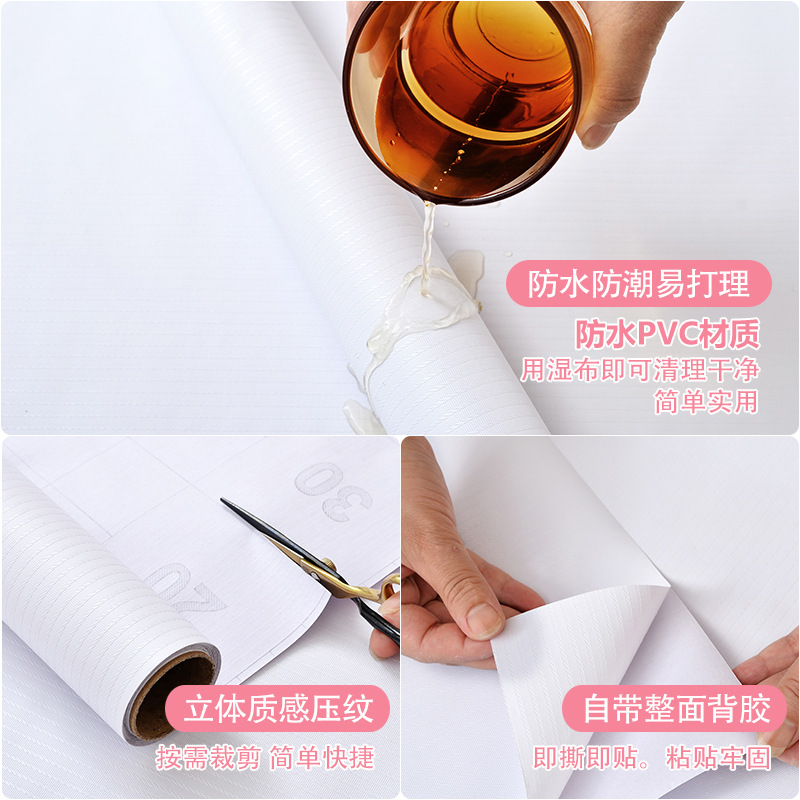 防水防潮易打理

防水PVC材质
用湿布即可清理干净
简单实用

30

40

立体质感压纹
按需裁剪 简单快捷

自带整面背胶
即撕即贴。粘贴牢固