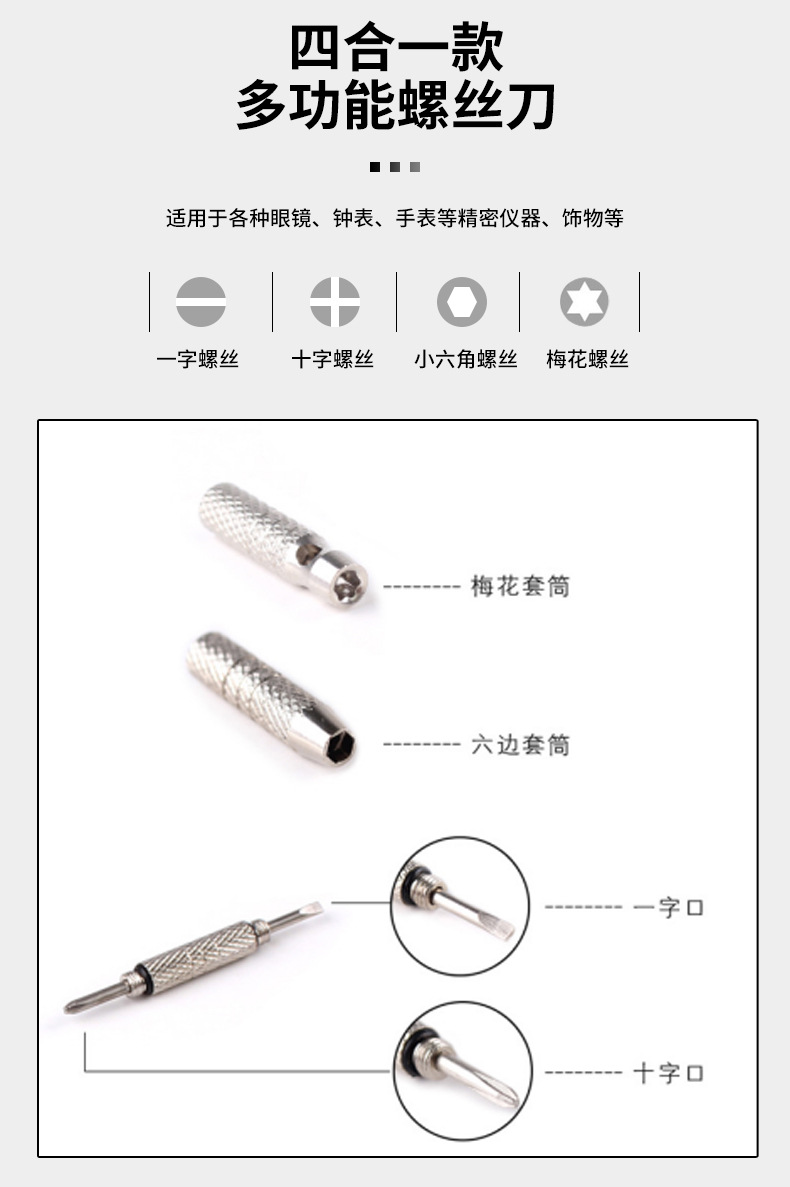 四合一款
多功能螺丝刀

适用于各种眼镜、钟表、手表等精密仪器、饰物等

一字螺丝
十字螺丝
小六角螺丝
梅花螺丝

梅花套筒
六边套筒
一字口
十字口