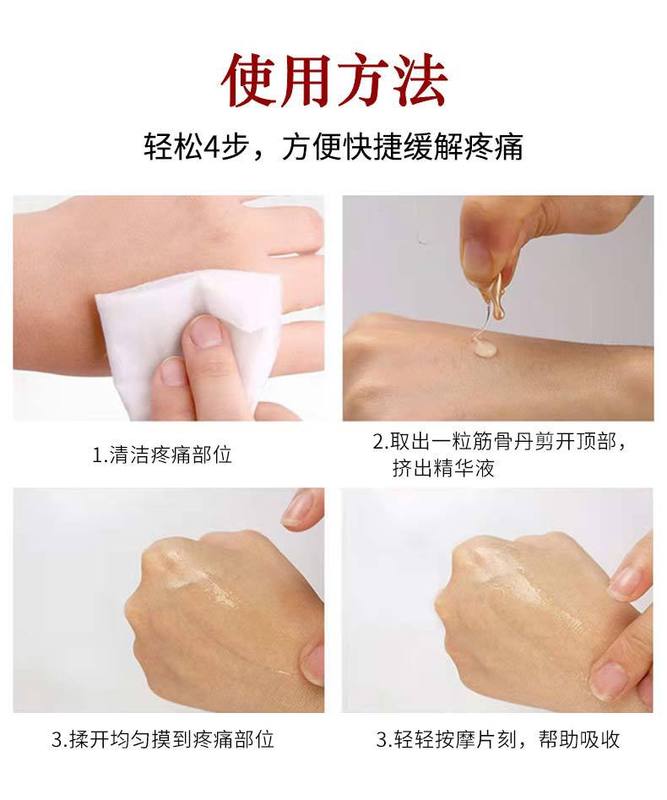 使用方法

轻松4步，方便快捷缓解疼痛

1.清洁疼痛部位

2.取出一粒筋骨丹剪开顶部，挤出精华液

3.揉开均匀摸到疼痛部位

3.轻轻按摩片刻，帮助吸收