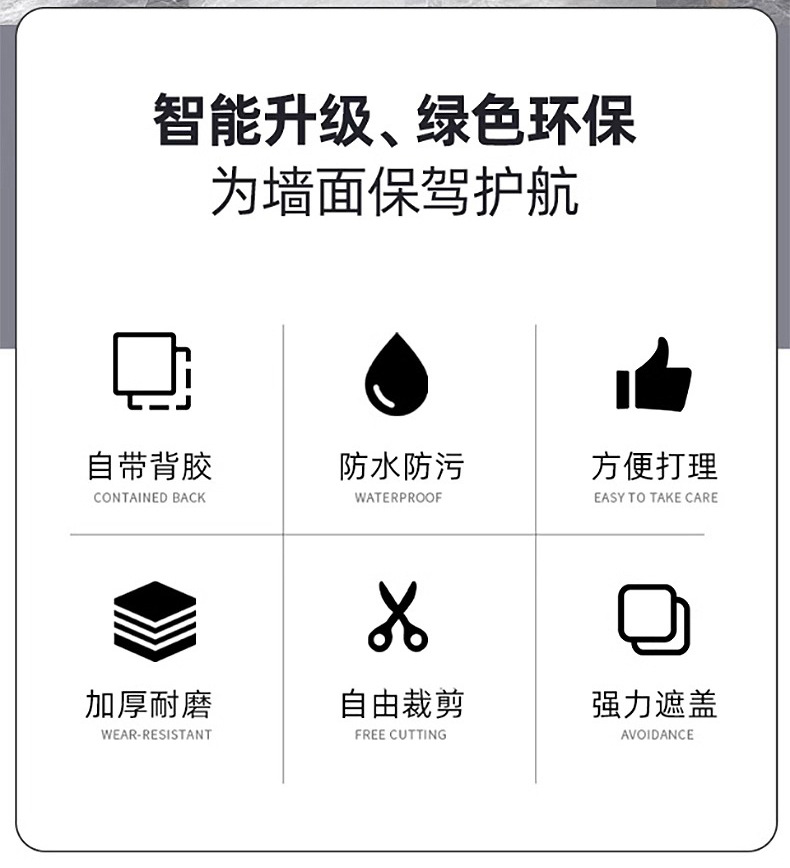 智能升级、绿色环保
为墙面保驾护航

自带背胶
CONTAINED BACK

防水防污
WATERPROOF

方便打理
EASY TO TAKE CARE

加厚耐磨
WEAR-RESISTANT

自由裁剪
FREE CUTTING

强力遮盖
AVOIDANCE