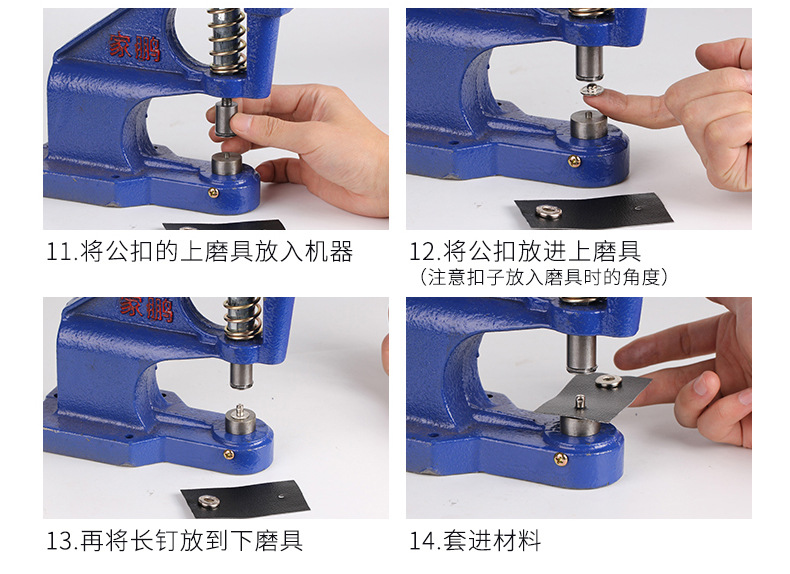 家鹏

11.将公扣的上磨具放入机器

12.将公扣放进上磨具
（注意扣子放入磨具时的角度）

家鹏

13.再将长钉放到下磨具

14.套进材料