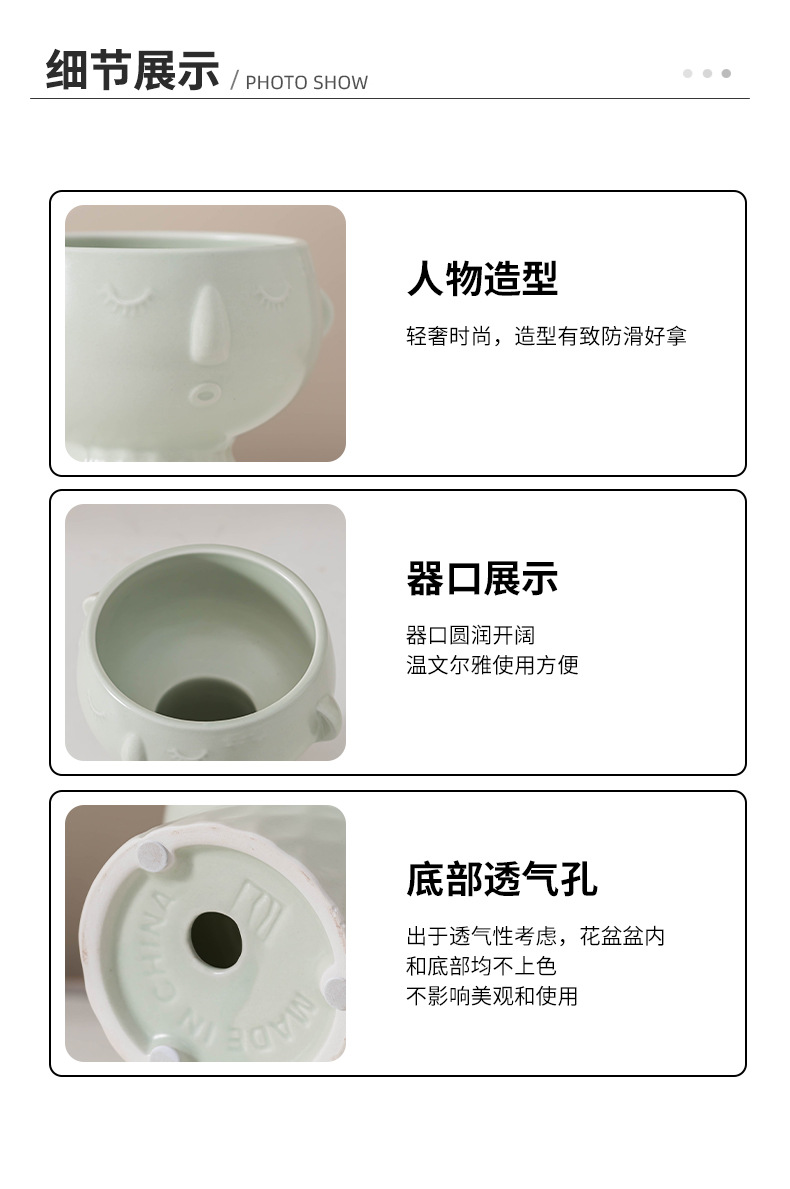 细节展示 / PHOTO SHOW

人物造型

轻奢时尚，造型有致防滑好拿

器口展示

器口圆润开阔
温文尔雅使用方便

MADE IN CHINA

底部透气孔

出于透气性考虑，花盆盆内
和底部均不上色
不影响美观和使用