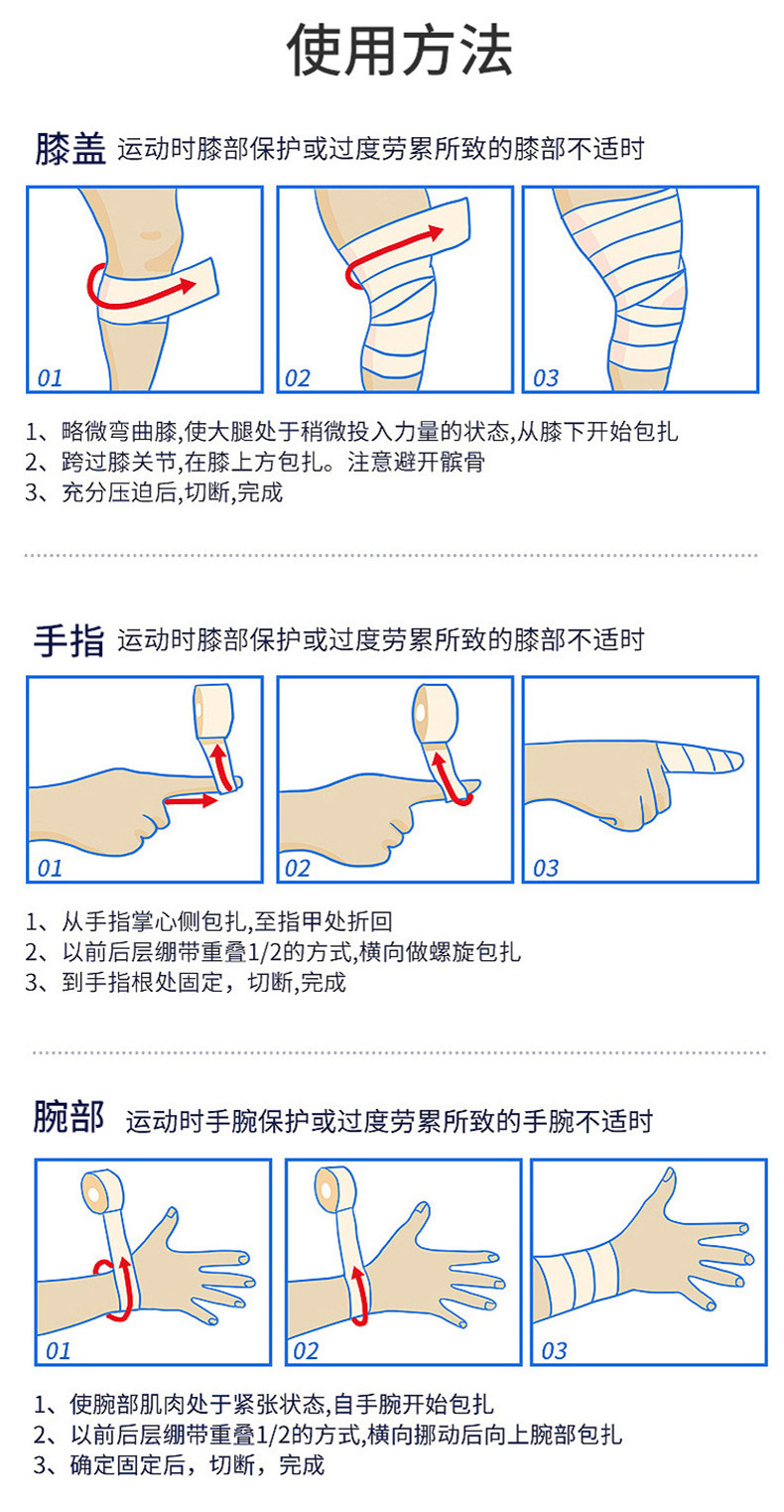 使用方法

膝盖 运动时膝部保护或过度劳累所致的膝部不适时

01

02

03

1、略微弯曲膝,使大腿处于稍微投入力量的状态,从膝下开始包扎
2、跨过膝关节,在膝上方包扎。注意避开髌骨
3、充分压迫后,切断,完成

手指 运动时膝部保护或过度劳累所致的膝部不适时

01

02

03

1、从手指掌心侧包扎,至指甲处折回
2、以前后层绷带重叠1/2的方式,横向做螺旋包扎
3、到手指根处固定，切断,完成

腕部 运动时手腕保护或过度劳累所致的手腕不适时

01

02

03

1、使腕部肌肉处于紧张状态,自手腕开始包扎
2、以前后层绷带重叠1/2的方式,横向挪动后向上腕部包扎
3、确定固定后，切断，完成