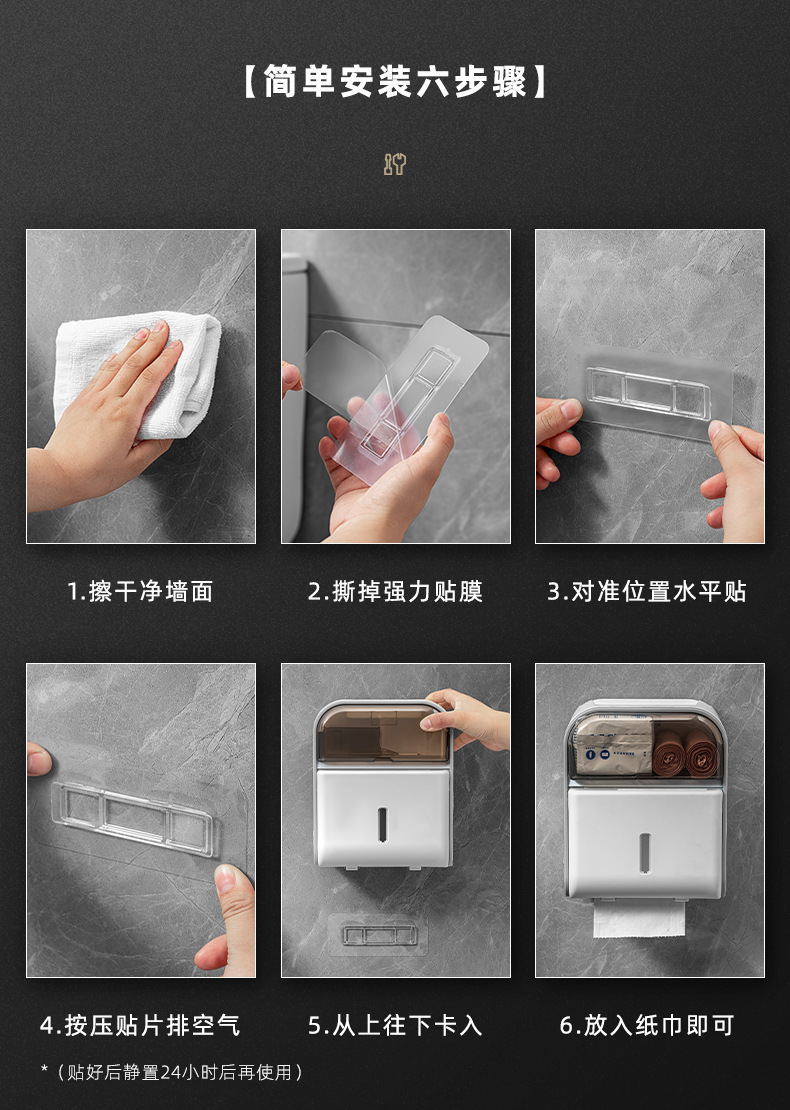 【简单安装六步骤】

1.擦干净墙面

2.撕掉强力贴膜

3.对准位置水平贴

4.按压贴片排空气

5.从上往下卡入

6.放入纸巾即可

*（贴好后静置24小时后再使用）