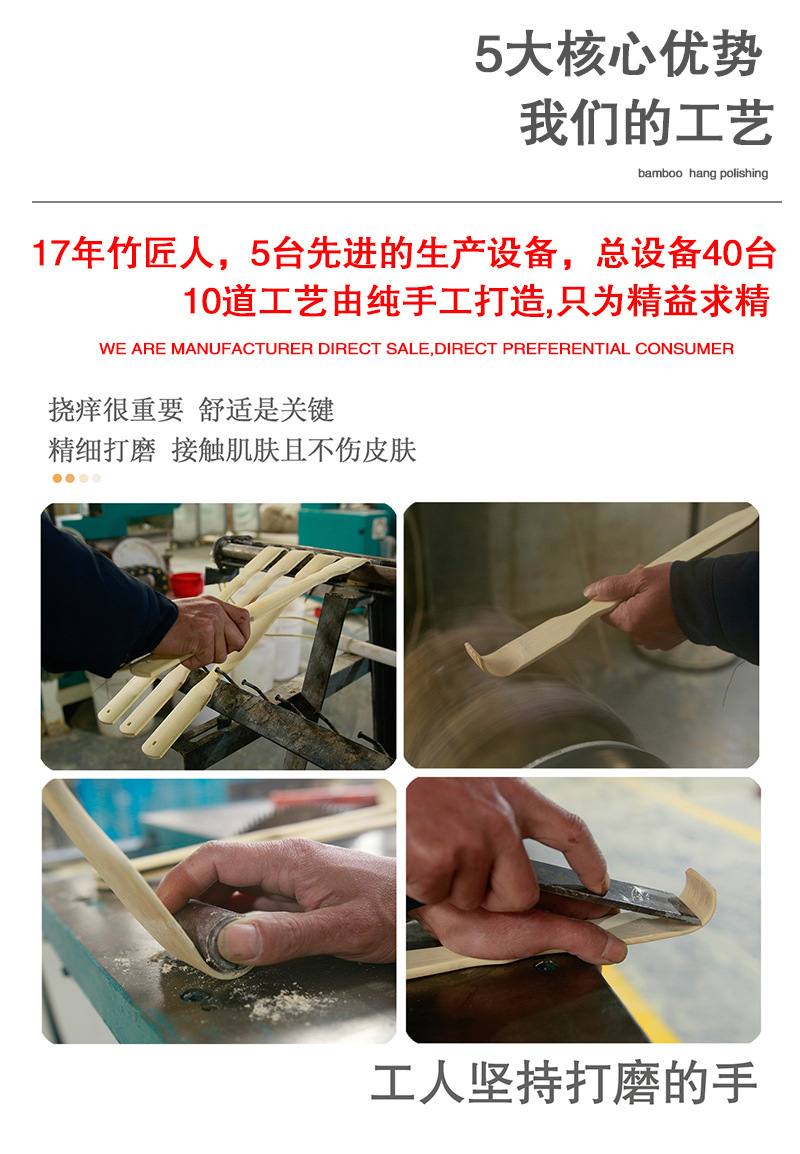 5大核心优势
我们的工艺
bamboo hang polishing

17年竹匠人，5台先进的生产设备，总设备40台
10道工艺由纯手工打造,只为精益求精
WE ARE MANUFACTURER DIRECT SALE,DIRECT PREFERENTIAL CONSUMER

挠痒很重要 舒适是关键
精细打磨 接触肌肤且不伤皮肤

工人坚持打磨的手