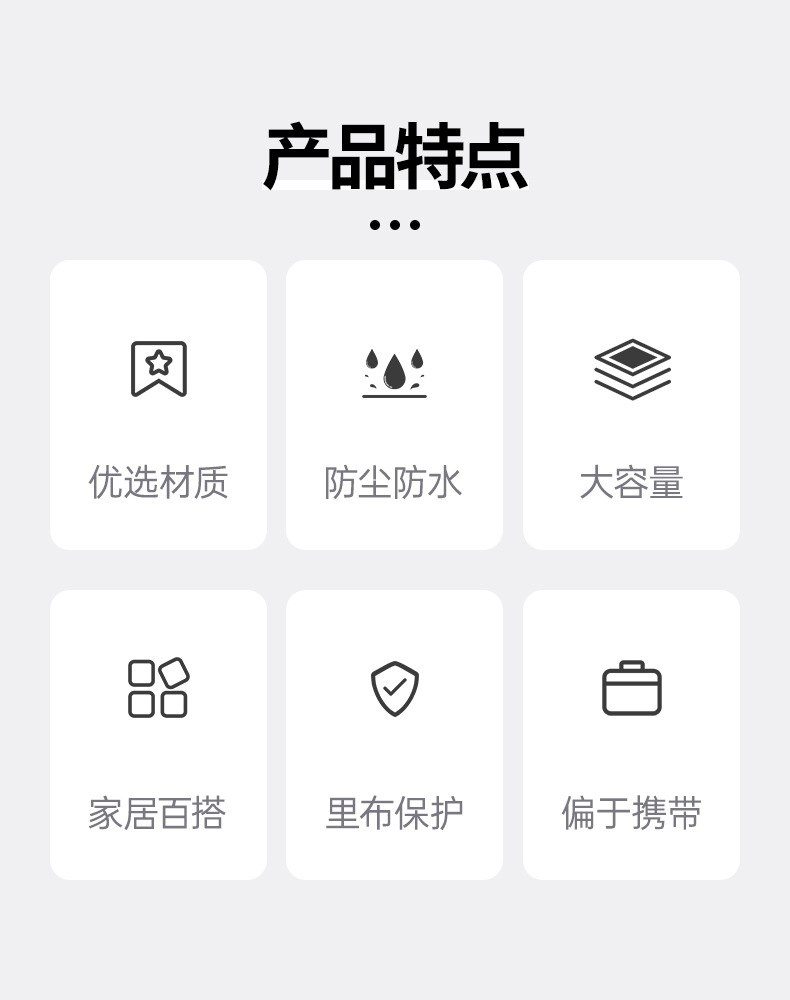 产品特点

优选材质

防尘防水

大容量

家居百搭

里布保护

偏于携带