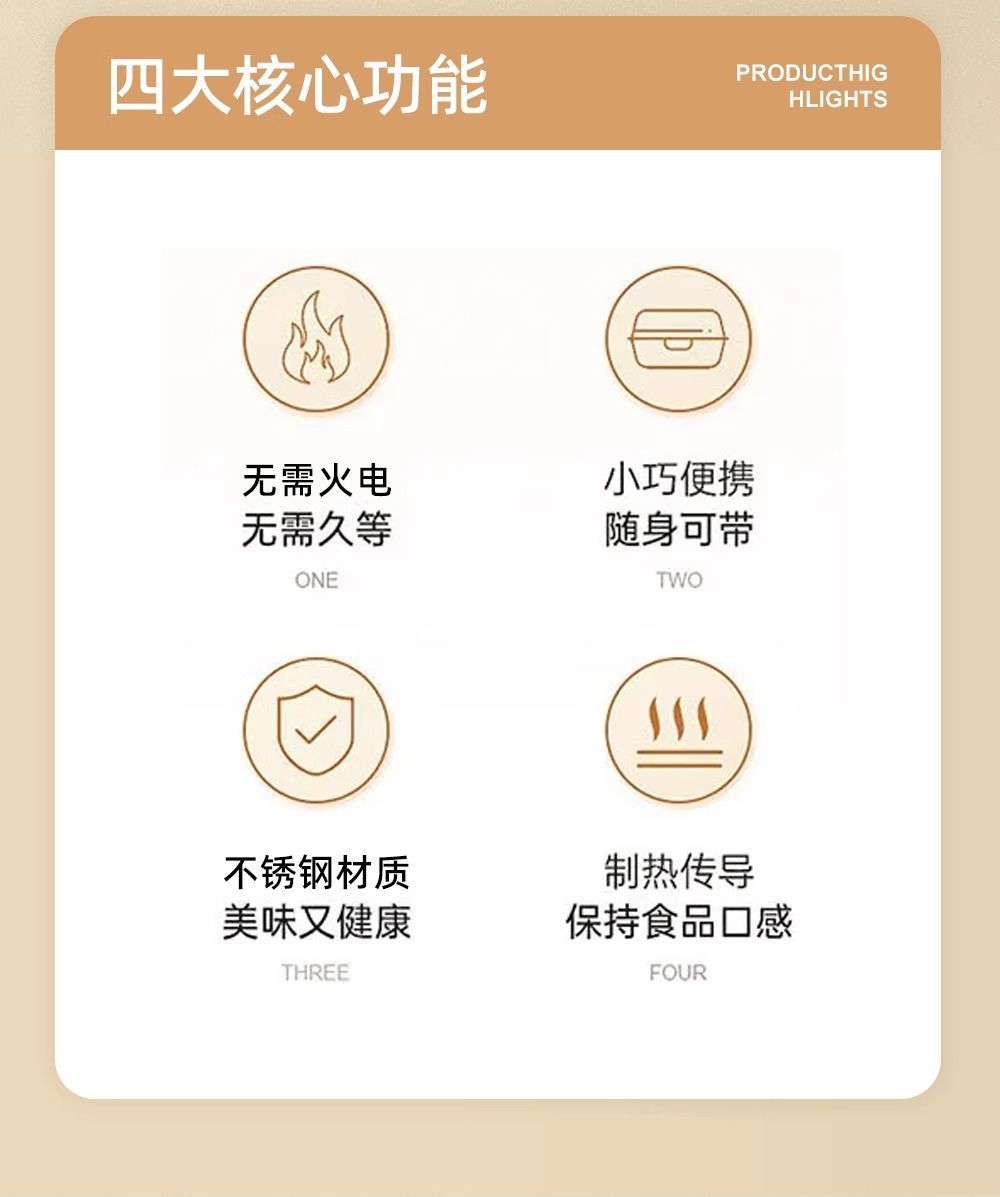 四大核心功能

PRODUCTHIG
HLIGHTS

无需火电
无需久等
ONE

小巧便携
随身可带
TWO

不锈钢材质
美味又健康
THREE

制热传导
保持食品口感
FOUR