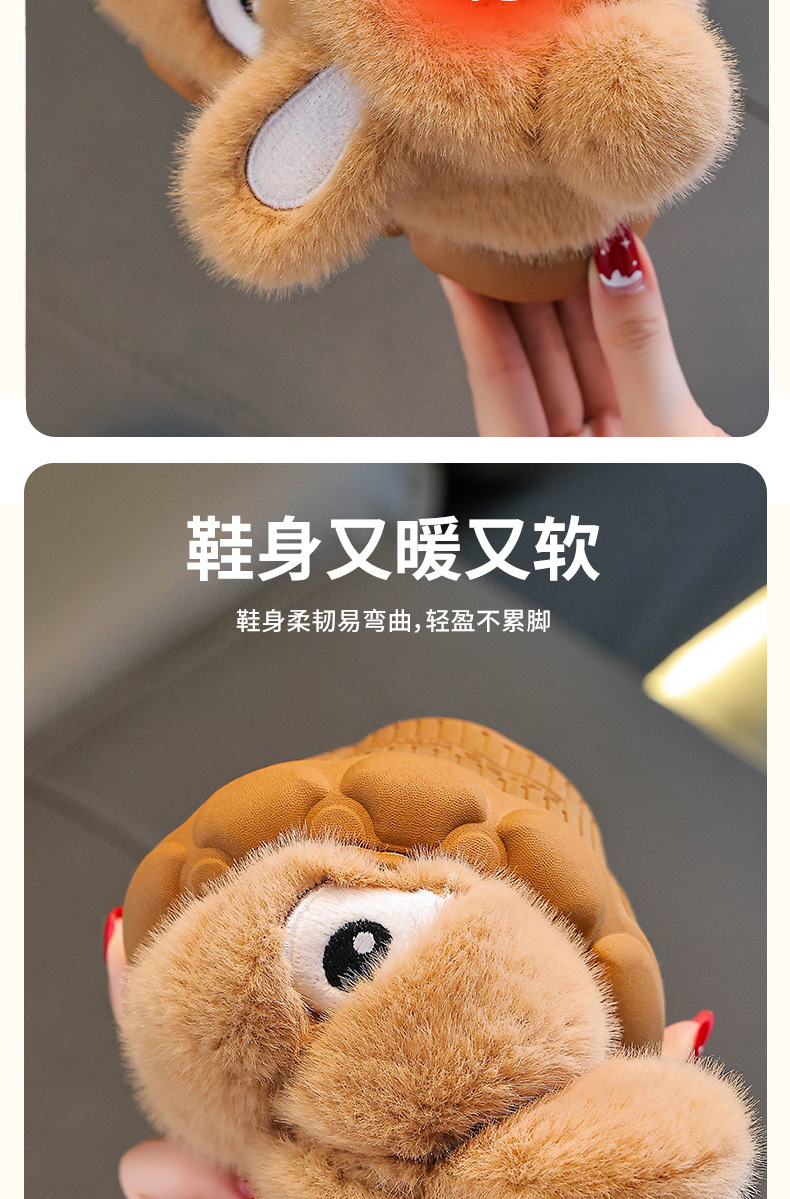 鞋身又暖又软

鞋身柔韧易弯曲,轻盈不累脚