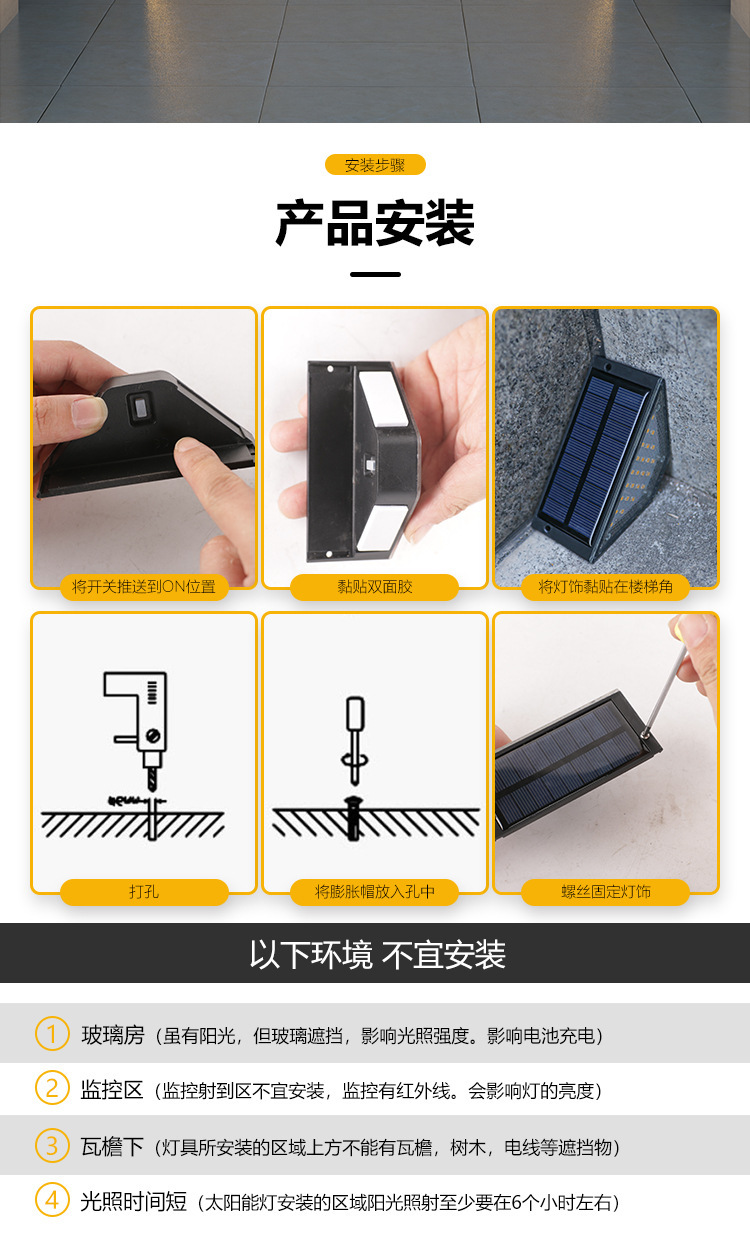 安装步骤

产品安装

将开关推送到ON位置

黏贴双面胶

将灯饰黏贴在楼梯角

打孔

将膨胀帽放入孔中

螺丝固定灯饰

以下环境 不宜安装

1 玻璃房（虽有阳光，但玻璃遮挡，影响光照强度。影响电池充电）

2 监控区（监控射到区不宜安装，监控有红外线。会影响灯的亮度）

3 瓦檐下（灯具所安装的区域上方不能有瓦檐，树木，电线等遮挡物）

4 光照时间短（太阳能灯安装的区域阳光照射至少要在6个小时左右）