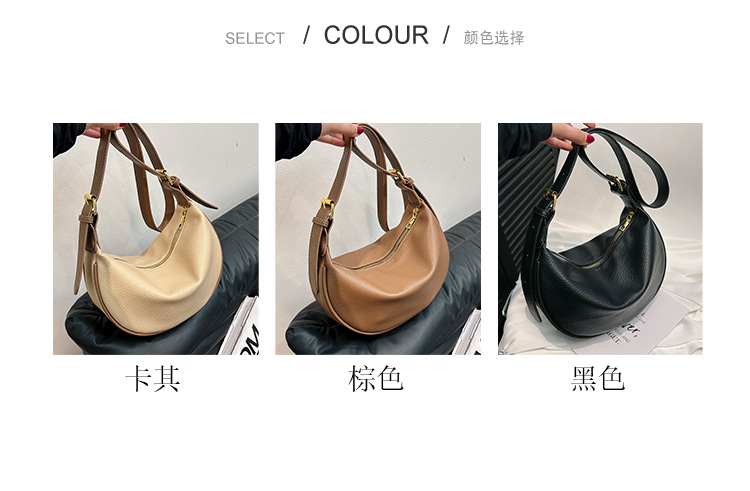 SELECT / COLOUR / 颜色选择

卡其

棕色

黑色