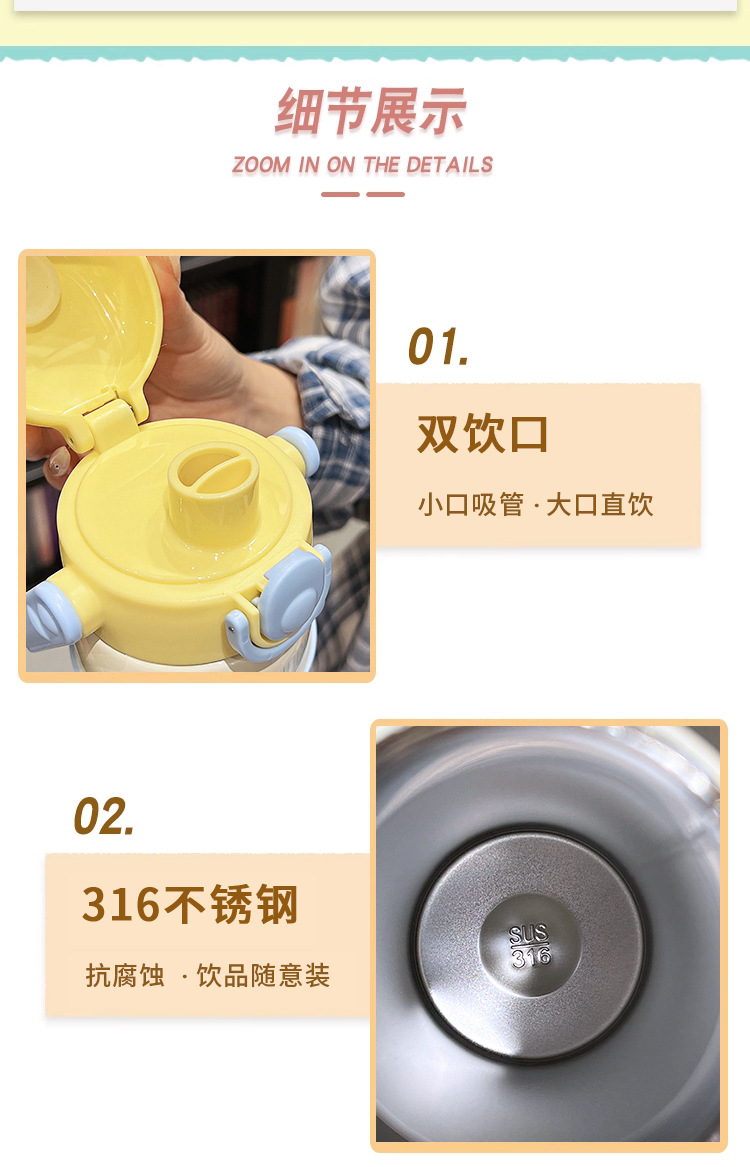 细节展示

ZOOM IN ON THE DETAILS

01.

双饮口

小口吸管 · 大口直饮

02.

316不锈钢

抗腐蚀 · 饮品随意装

SUS
316