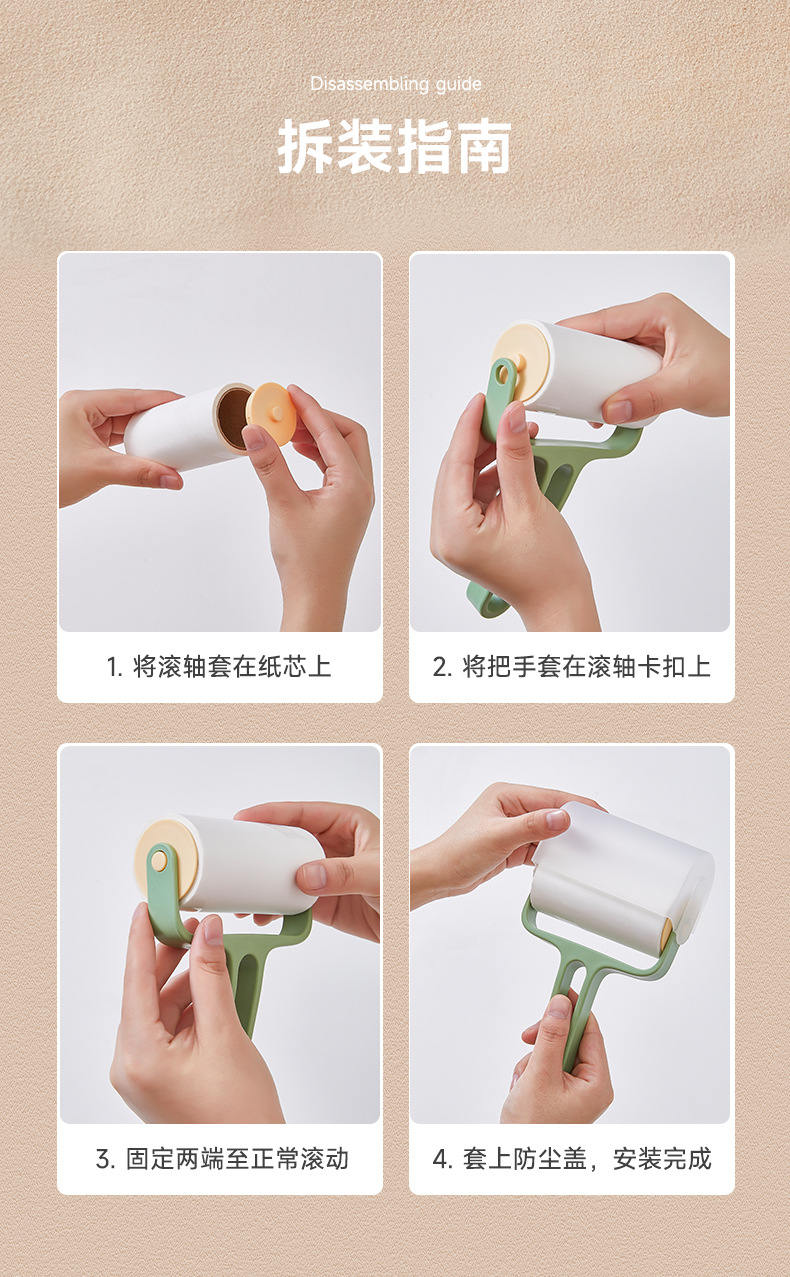 Disassembling guide

拆装指南

1.将滚轴套在纸芯上

2.将把手套在滚轴卡扣上

3.固定两端至正常滚动

4.套上防尘盖，安装完成