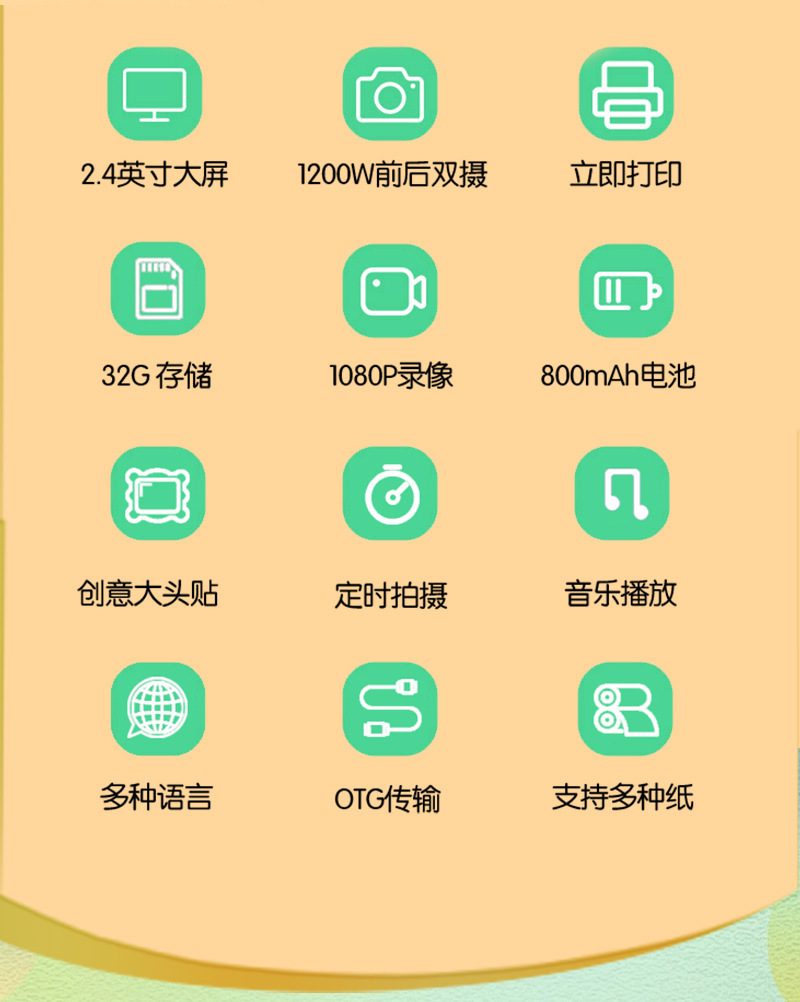 2.4英寸大屏

1200W前后双摄

立即打印

32G 存储

1080P录像

800mAh电池

创意大头贴

定时拍摄

音乐播放

多种语言

OTG传输

支持多种纸