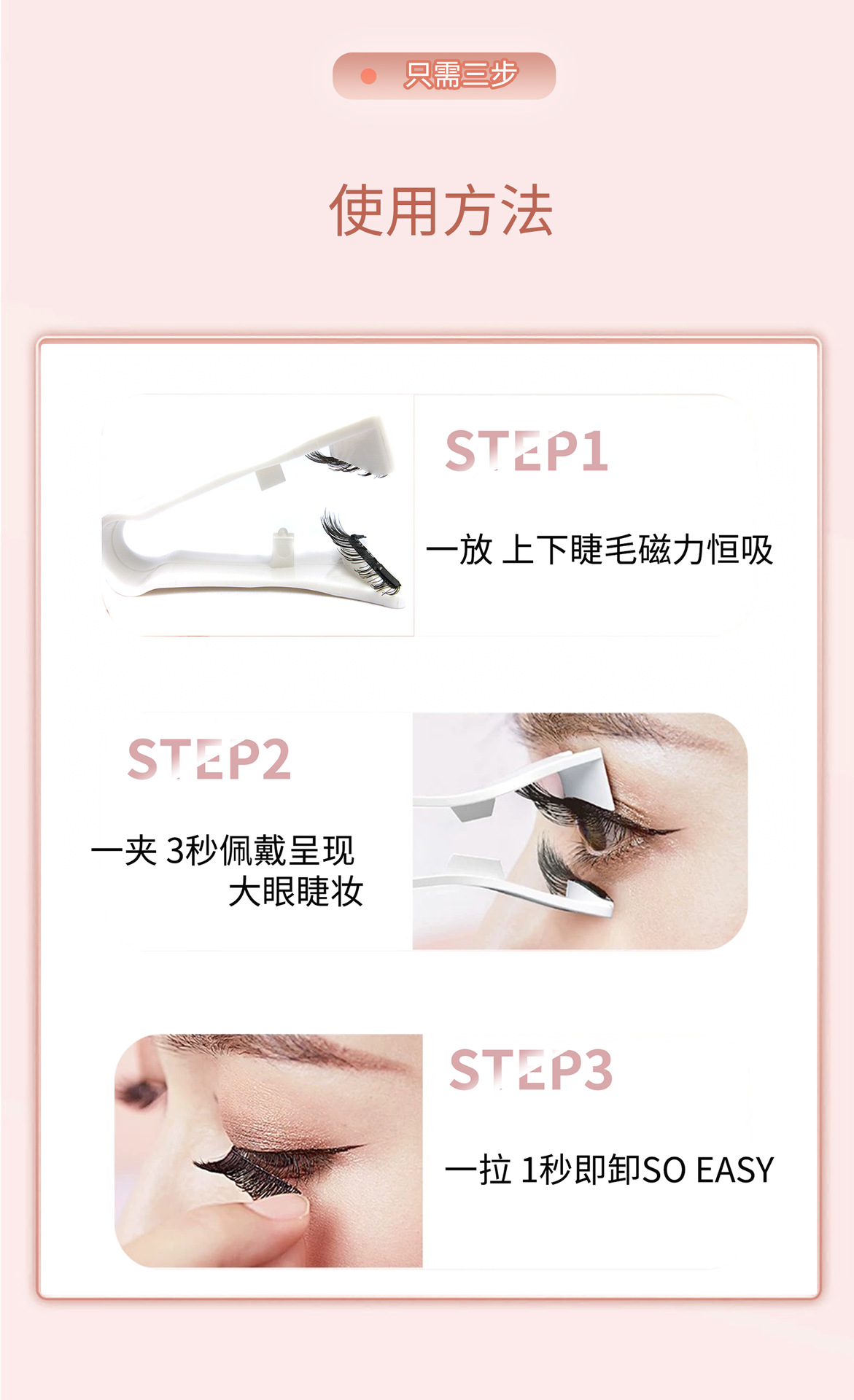 只需三步

使用方法

STEP1

一放 上下睫毛磁力恒吸

STEP2

一夹 3秒佩戴呈现
大眼睫妆

STEP3

一拉 1秒即卸SO EASY