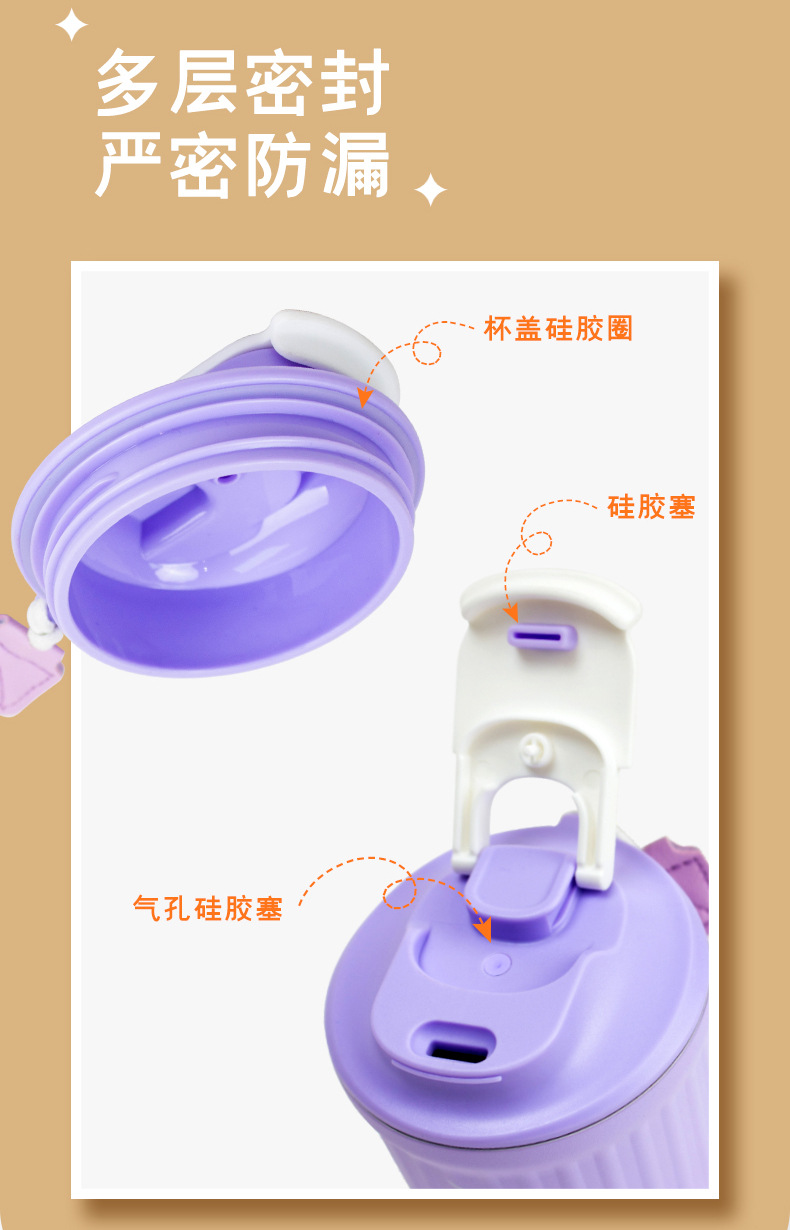 多层密封
严密防漏

杯盖硅胶圈

硅胶塞

气孔硅胶塞