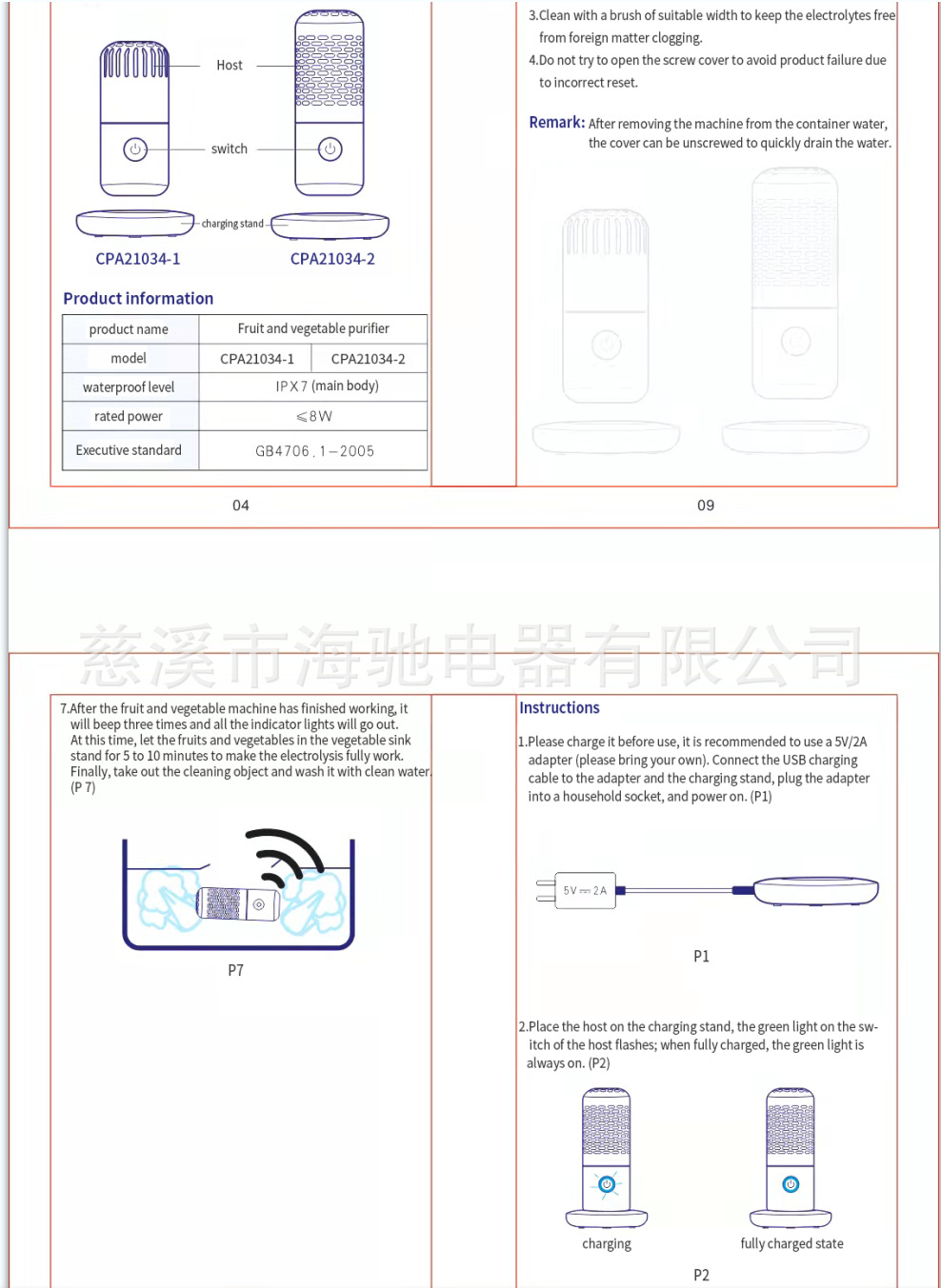 Host

switch

charging stand

CPA21034-1

CPA21034-2

Product information

| product name | Fruit and vegetable purifier | |
|---|---|---|
| model | CPA21034-1 | CPA21034-2 |
| waterproof level | IPX7 (main body) | |
| rated power | ≤8W | |
| Executive standard | GB4706.1—2005 | |

04

3.Clean with a brush of suitable width to keep the electrolytes free from foreign matter clogging.

4.Do not try to open the screw cover to avoid product failure due to incorrect reset.

Remark: After removing the machine from the container water, the cover can be unscrewed to quickly drain the water.

09

慈溪市海驰电器有限公司

7.After the fruit and vegetable machine has finished working, it will beep three times and all the indicator lights will go out. At this time, let the fruits and vegetables in the vegetable sink stand for 5 to 10 minutes to make the electrolysis fully work. Finally, take out the cleaning object and wash it with clean water. (P 7)

P7

Instructions

1.Please charge it before use, it is recommended to use a 5V/2A adapter (please bring your own). Connect the USB charging cable to the adapter and the charging stand, plug the adapter into a household socket, and power on. (P1)

5V ⎓ 2A

P1

2.Place the host on the charging stand, the green light on the switch of the host flashes; when fully charged, the green light is always on. (P2)

charging

fully charged state

P2