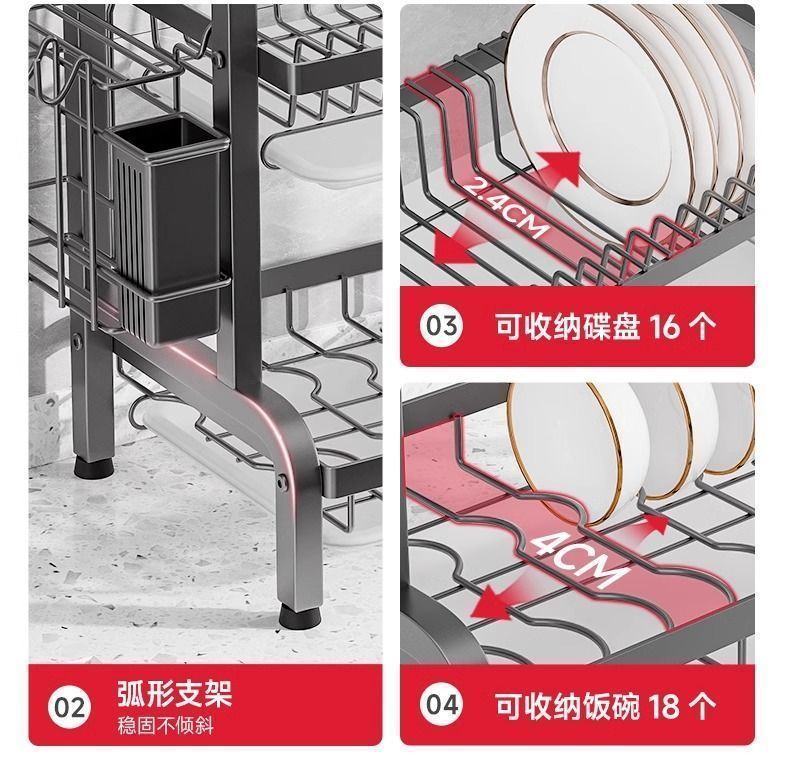 02 弧形支架
稳固不倾斜

2.4CM

03 可收纳碟盘 16 个

4CM

04 可收纳饭碗 18 个