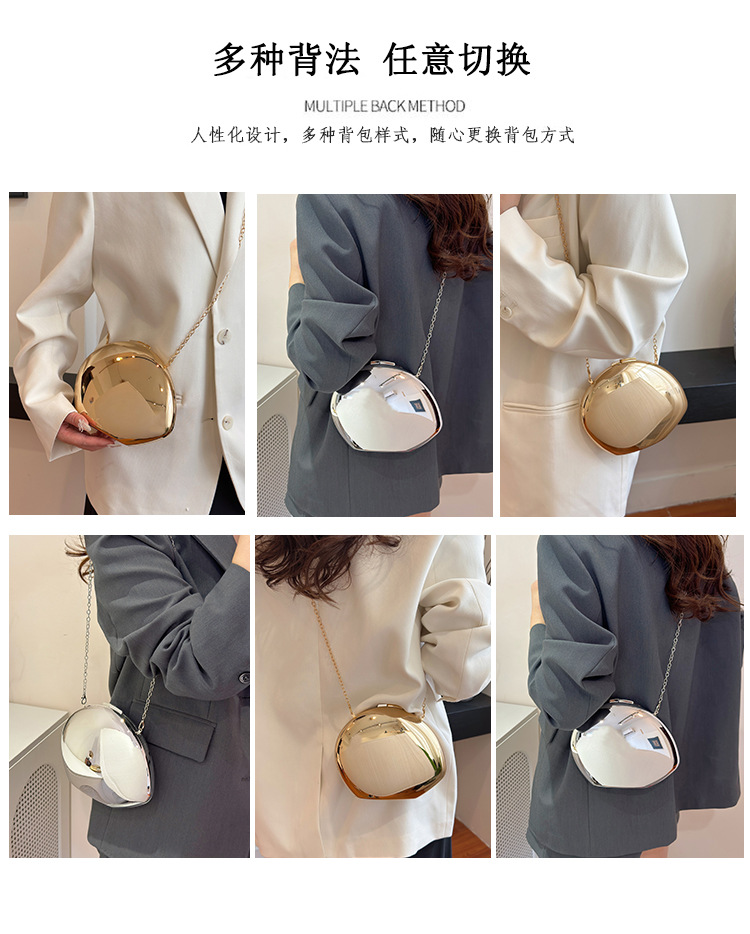 多种背法 任意切换

MULTIPLE BACK METHOD

人性化设计，多种背包样式，随心更换背包方式