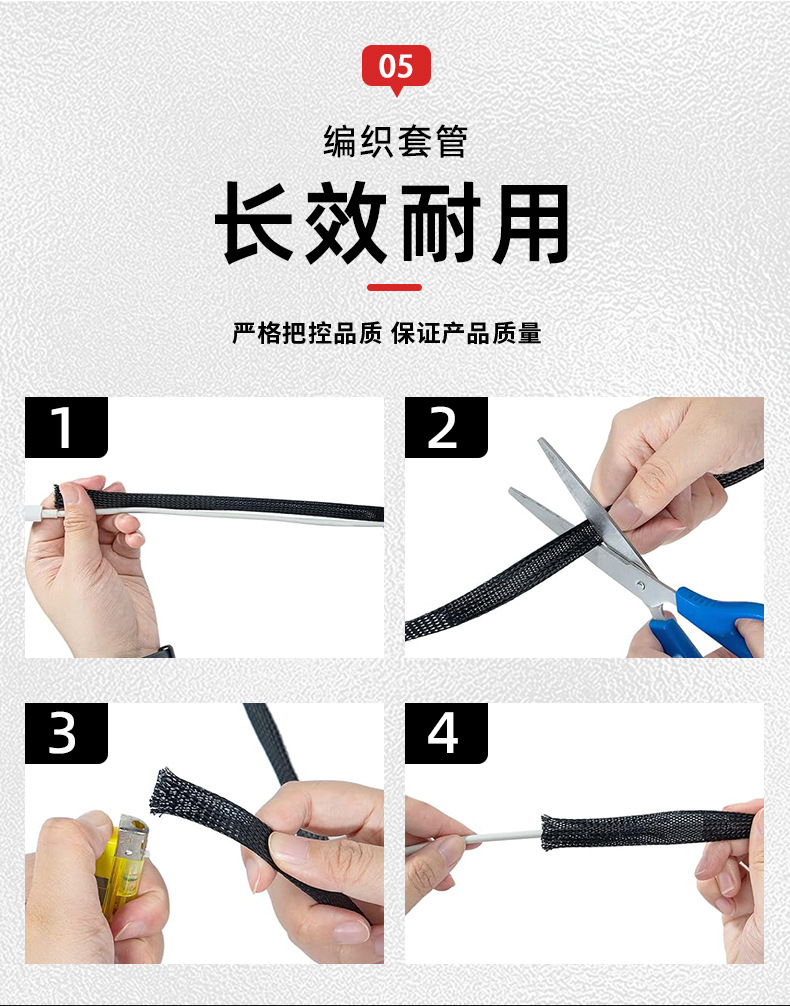 05

编织套管

长效耐用

严格把控品质 保证产品质量

1

2

3

4