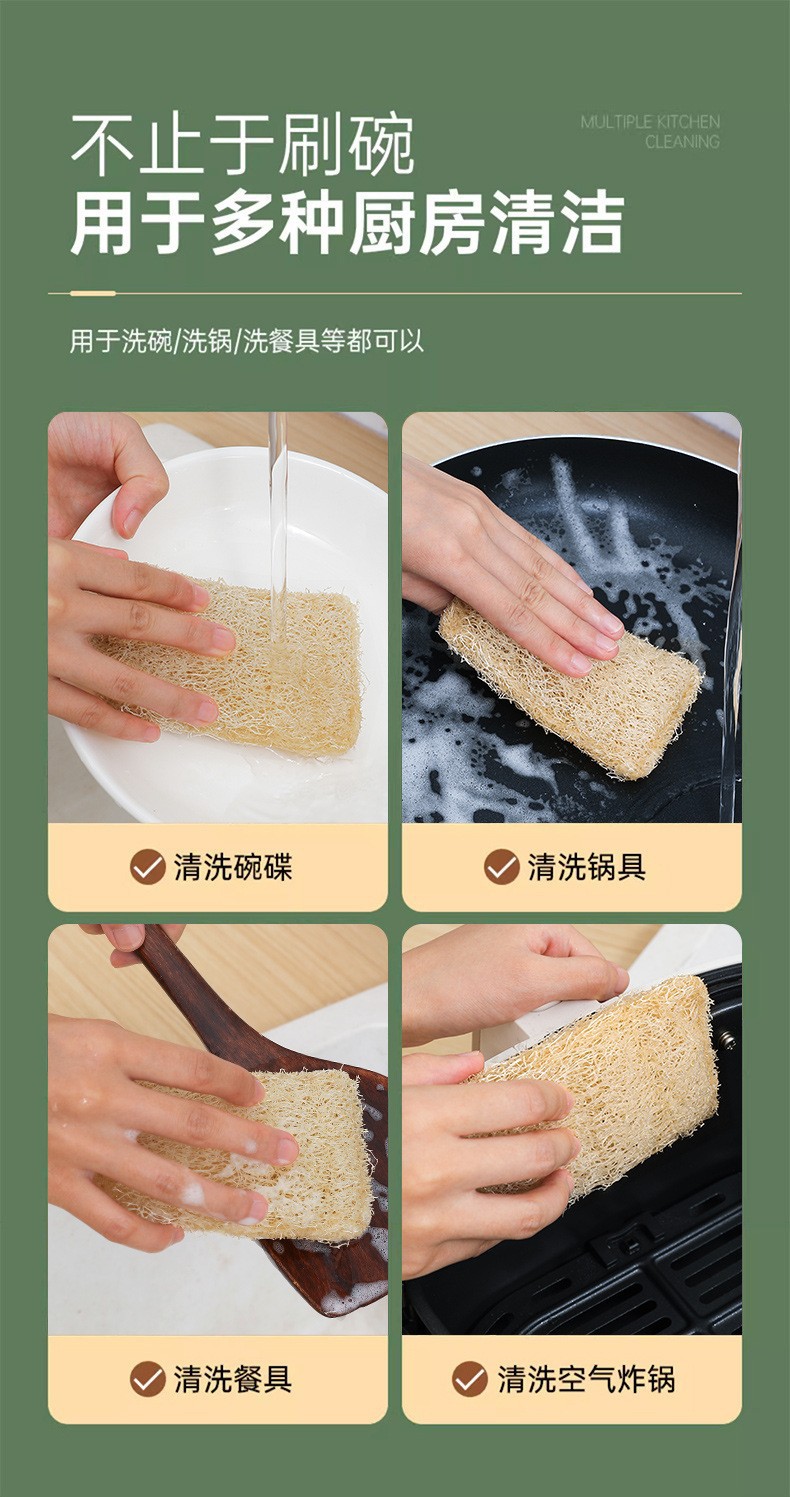 不止于刷碗
用于多种厨房清洁

MULTIPLE KITCHEN CLEANING

用于洗碗/洗锅/洗餐具等都可以

清洗碗碟

清洗锅具

清洗餐具

清洗空气炸锅