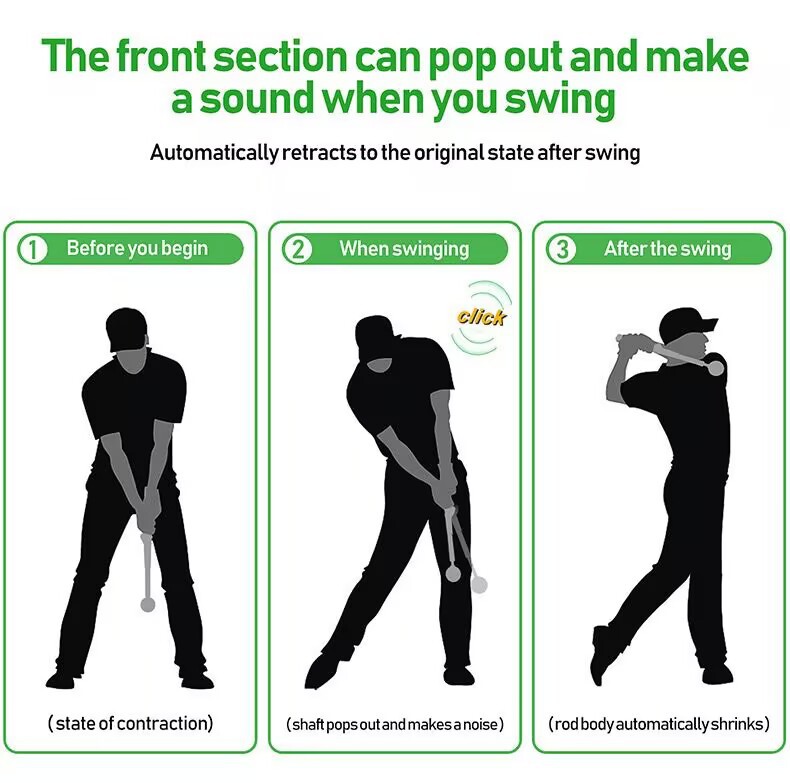 The front section can pop out and make a sound when you swing

Automatically retracts to the original state after swing

1 Before you begin

(state of contraction)

2 When swinging

click

(shaft pops out and makes a noise)

3 After the swing

(rod body automatically shrinks)