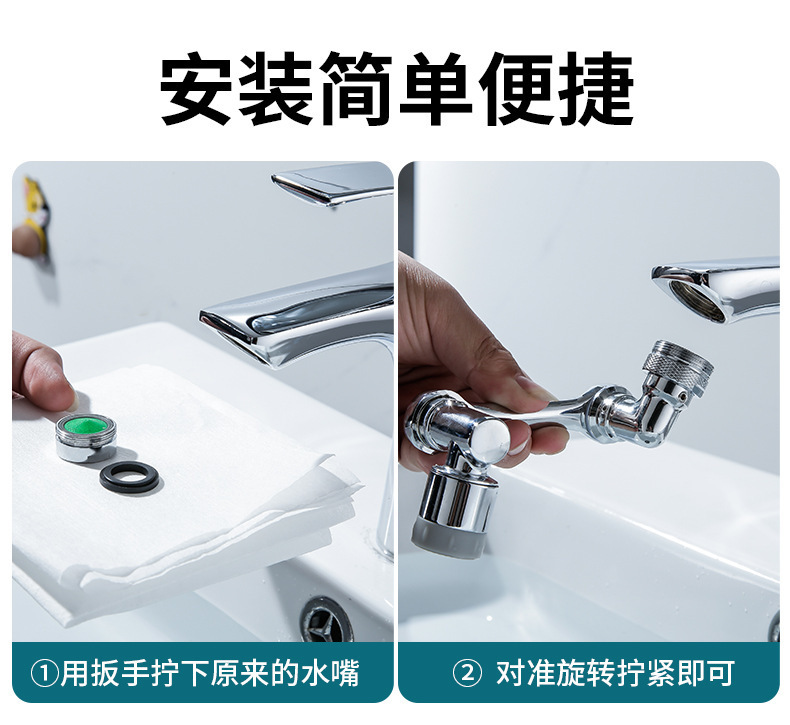 安装简单便捷

①用扳手拧下原来的水嘴

② 对准旋转拧紧即可