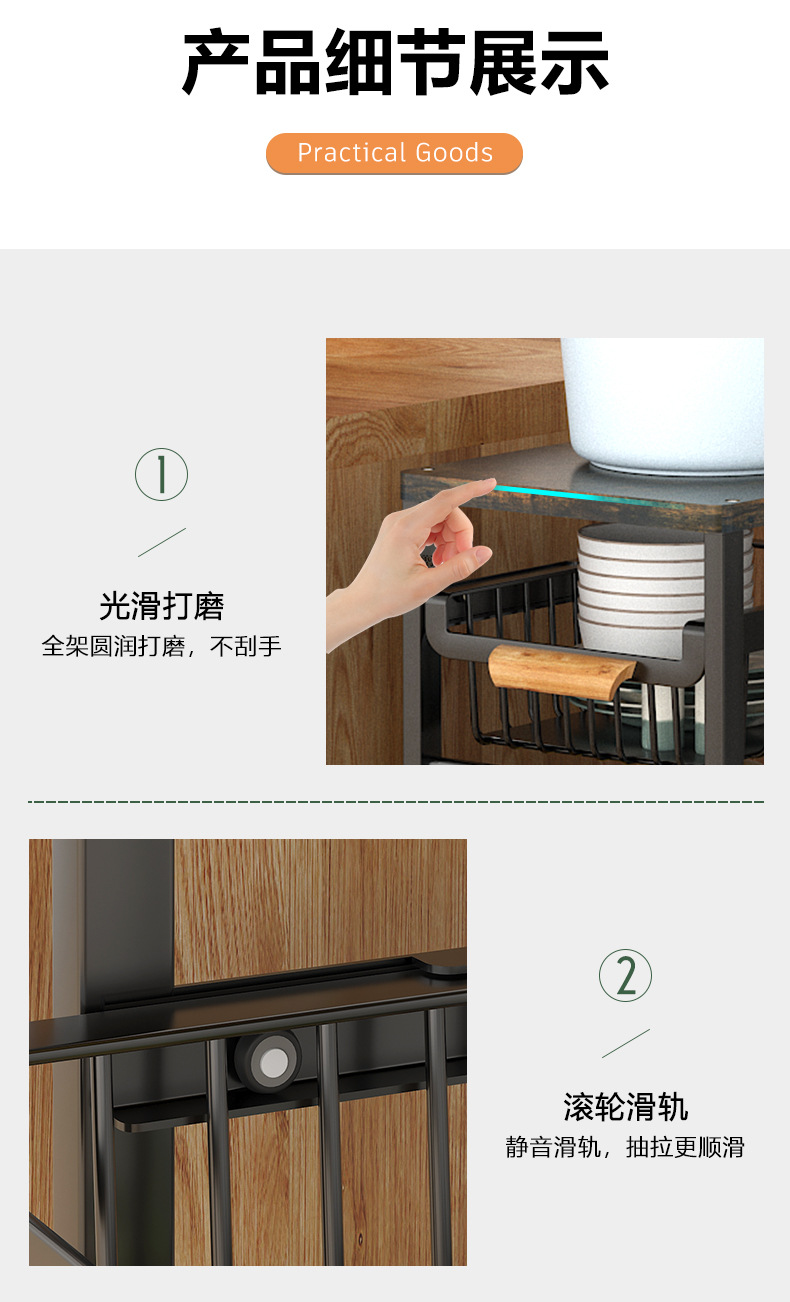 产品细节展示

Practical Goods

①

光滑打磨

全架圆润打磨，不刮手

②

滚轮滑轨

静音滑轨，抽拉更顺滑