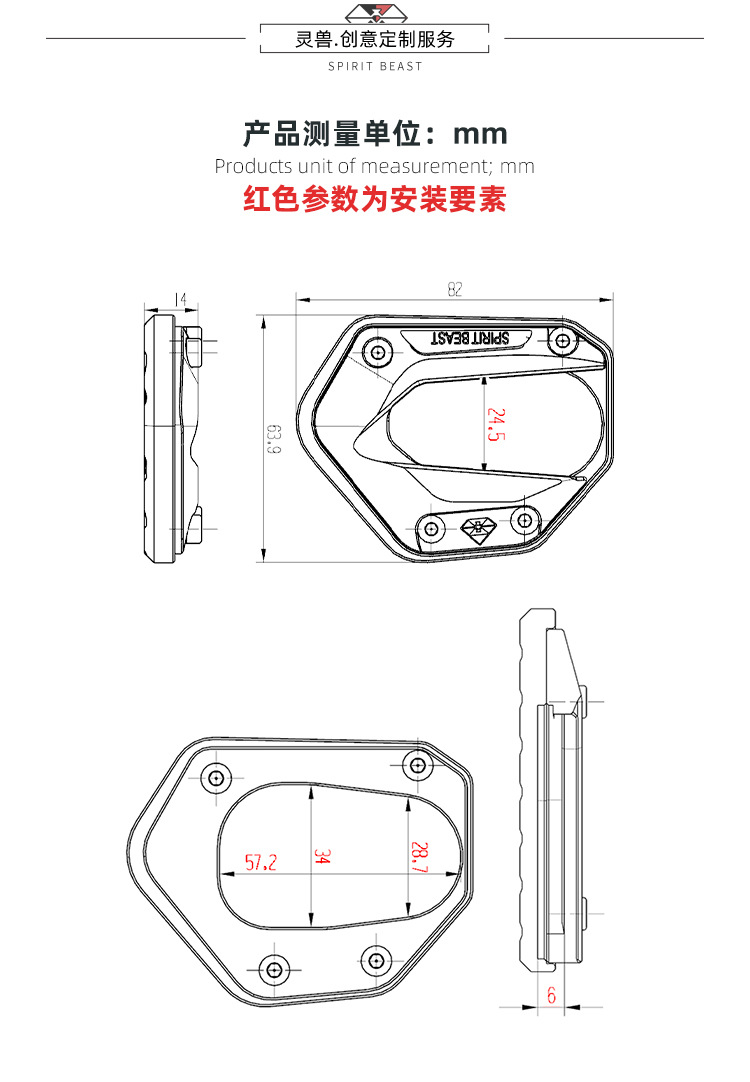 灵兽.创意定制服务
SPIRIT BEAST

产品测量单位：mm
Products unit of measurement; mm
红色参数为安装要素

14
82
SPIRIT BEAST
24.5
63.9

57.2
34
28.7
6