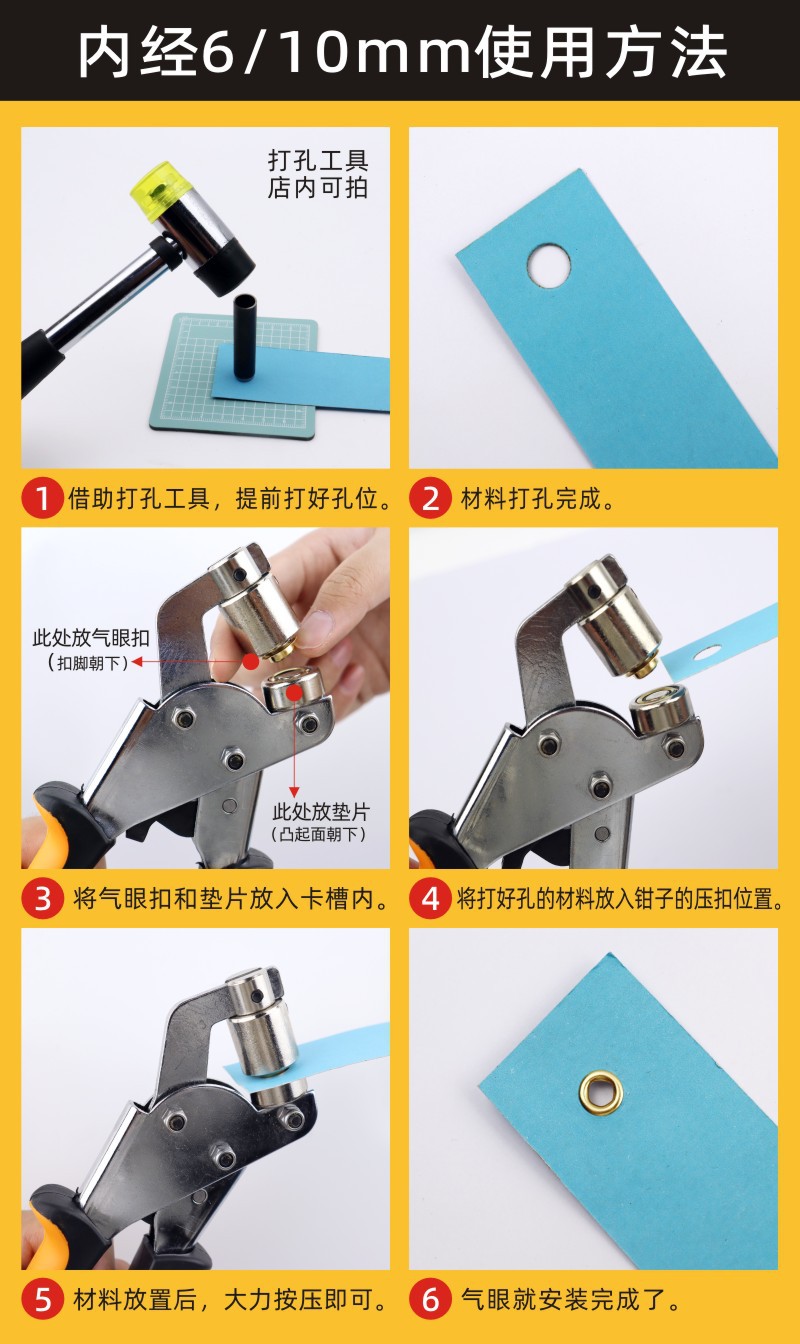 内经6/10mm使用方法

打孔工具
店内可拍

1 借助打孔工具，提前打好孔位。

2 材料打孔完成。

此处放气眼扣
（扣脚朝下）

此处放垫片
（凸起面朝下）

3 将气眼扣和垫片放入卡槽内。

4 将打好孔的材料放入钳子的压扣位置。

5 材料放置后，大力按压即可。

6 气眼就安装完成了。