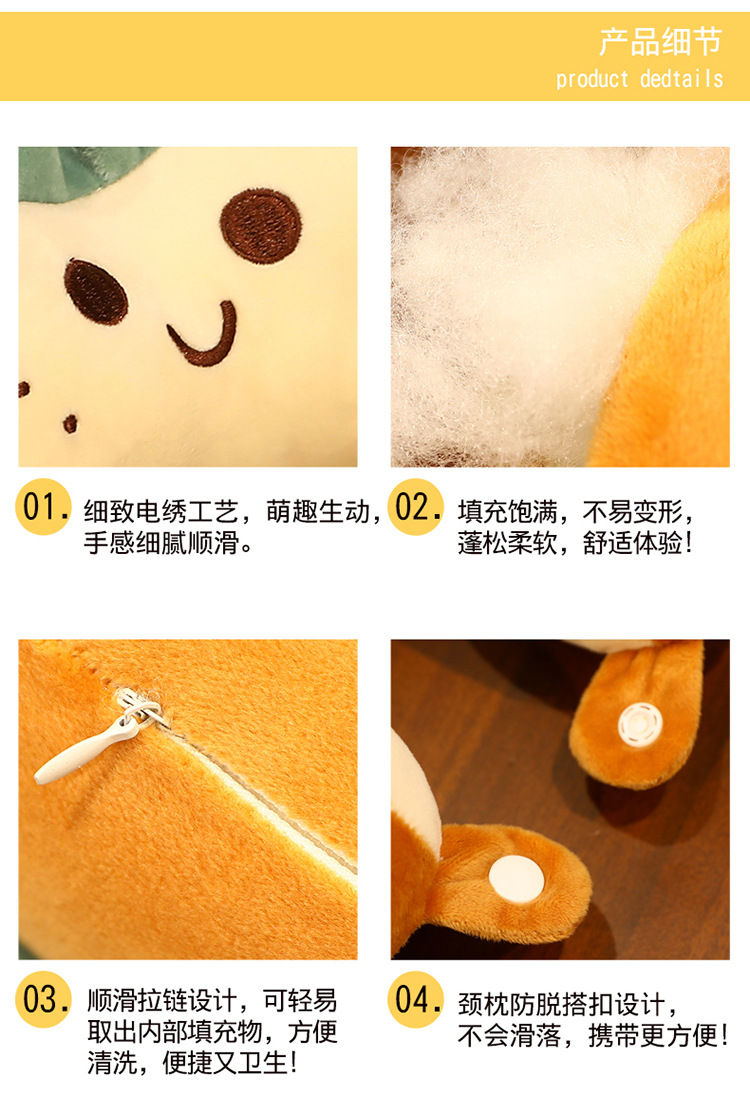 产品细节
product dedtails

01. 细致电绣工艺，萌趣生动，手感细腻顺滑。

02. 填充饱满，不易变形，蓬松柔软，舒适体验！

03. 顺滑拉链设计，可轻易取出内部填充物，方便清洗，便捷又卫生！

04. 颈枕防脱搭扣设计，不会滑落，携带更方便！