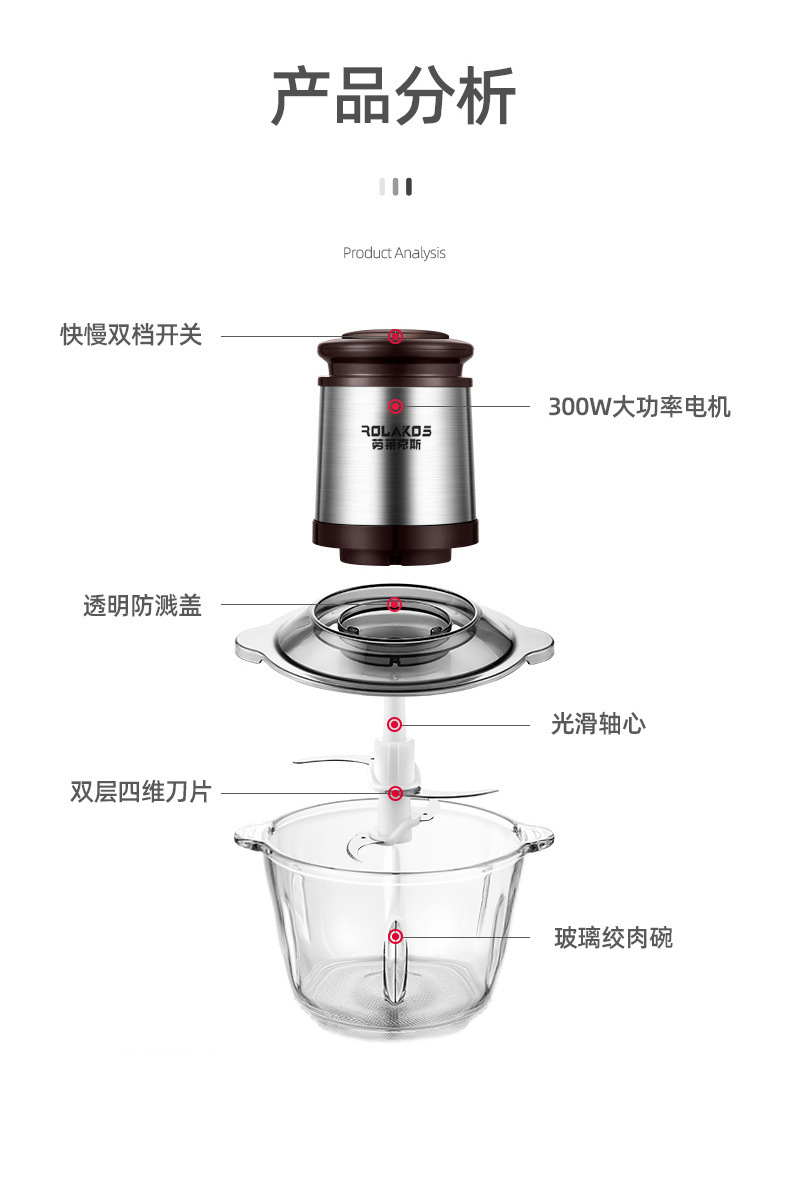 产品分析

Product Analysis

快慢双档开关

300W大功率电机

ROLAKOS
劳莱克斯

透明防溅盖

光滑轴心

双层四维刀片

玻璃绞肉碗