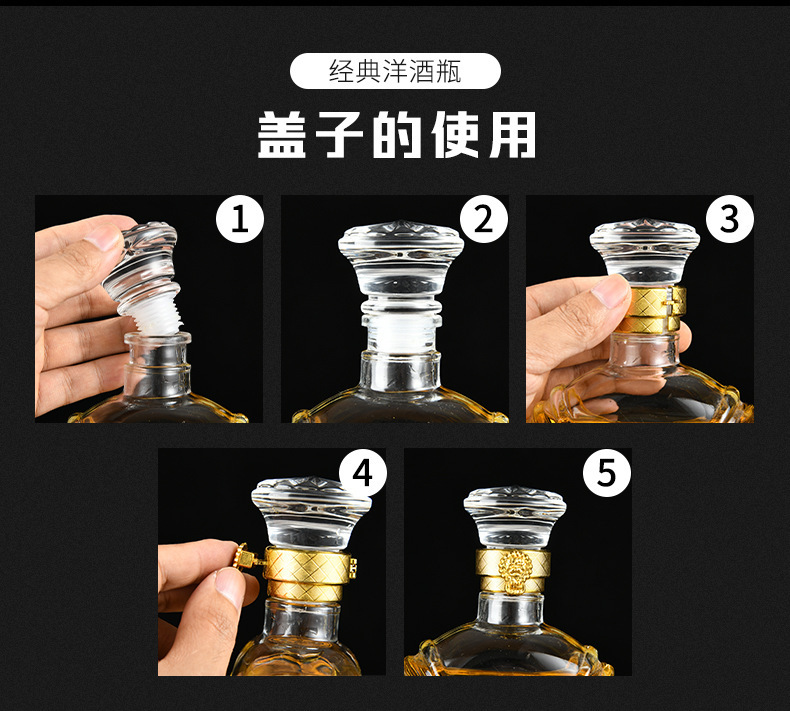 经典洋酒瓶

盖子的使用

1

2

3

4

5