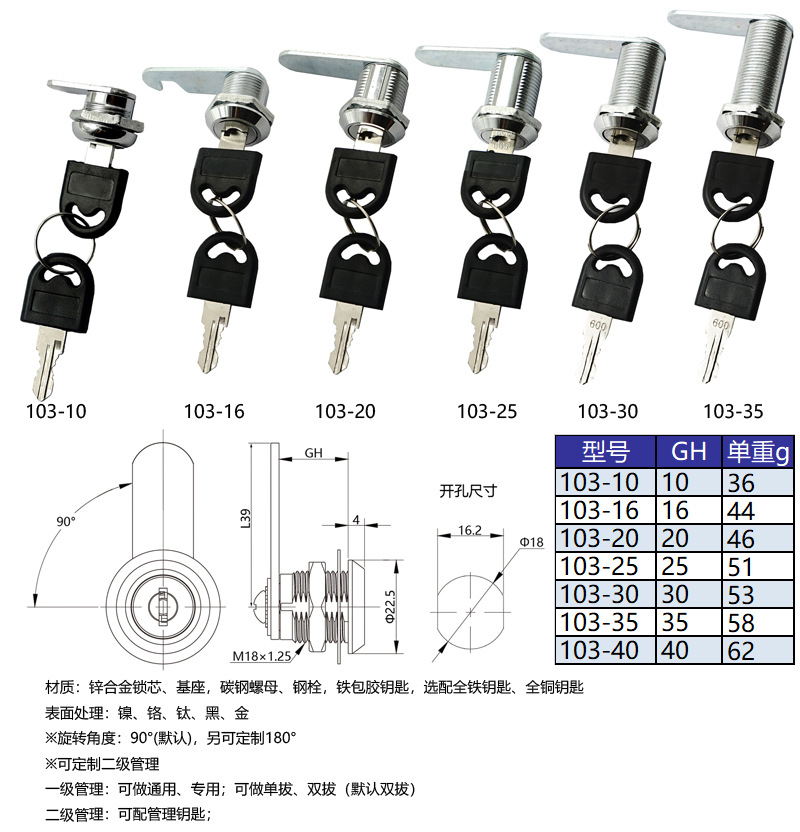 600

600

103-10 103-16 103-20 103-25 103-30 103-35

90°

GH

L39

4

Φ22.5

M18×1.25

开孔尺寸

16.2

Φ18

| 型号 | GH | 单重g |
|---|---|---|
| 103-10 | 10 | 36 |
| 103-16 | 16 | 44 |
| 103-20 | 20 | 46 |
| 103-25 | 25 | 51 |
| 103-30 | 30 | 53 |
| 103-35 | 35 | 58 |
| 103-40 | 40 | 62 |

材质：锌合金锁芯、基座，碳钢螺母、钢栓，铁包胶钥匙，选配全铁钥匙、全铜钥匙

表面处理：镍、铬、钛、黑、金

※旋转角度：90°(默认)，另可定制180°

※可定制二级管理

一级管理：可做通用、专用；可做单拔、双拔（默认双拔）

二级管理：可配管理钥匙；