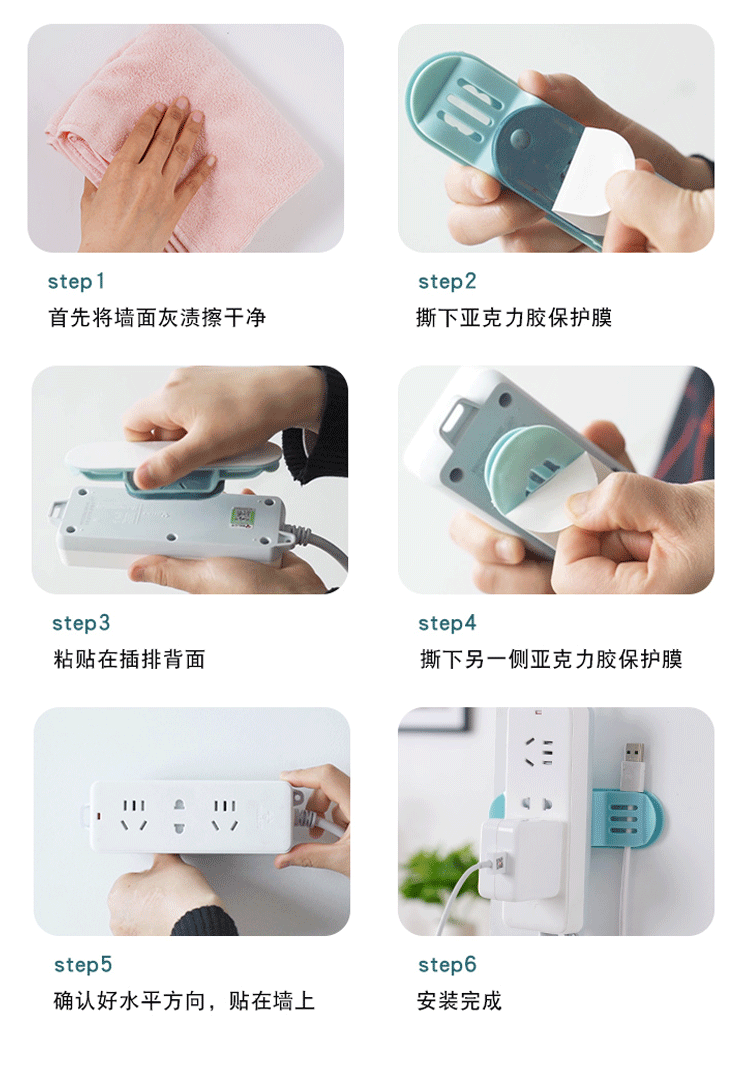 step1
首先将墙面灰渍擦干净

step2
撕下亚克力胶保护膜

step3
粘贴在插排背面

step4
撕下另一侧亚克力胶保护膜

step5
确认好水平方向，贴在墙上

step6
安装完成