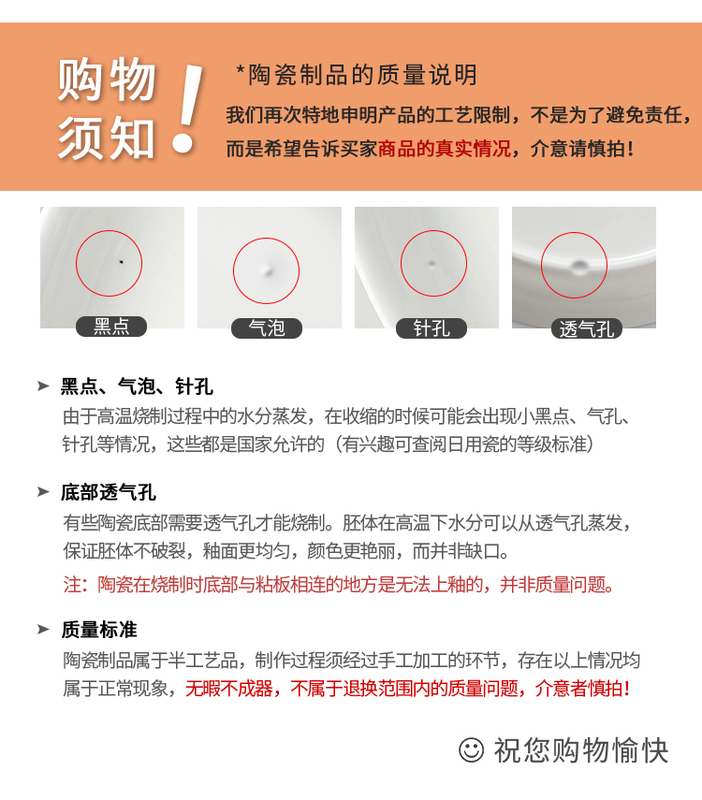 购物须知！

*陶瓷制品的质量说明

我们再次特地申明产品的工艺限制，不是为了避免责任，而是希望告诉买家商品的真实情况，介意请慎拍！

黑点

气泡

针孔

透气孔

➤ 黑点、气泡、针孔

由于高温烧制过程中的水分蒸发，在收缩的时候可能会出现小黑点、气孔、针孔等情况，这些都是国家允许的（有兴趣可查阅日用瓷的等级标准）

➤ 底部透气孔

有些陶瓷底部需要透气孔才能烧制。胚体在高温下水分可以从透气孔蒸发，保证胚体不破裂，釉面更均匀，颜色更艳丽，而并非缺口。

注：陶瓷在烧制时底部与粘板相连的地方是无法上釉的，并非质量问题。

➤ 质量标准

陶瓷制品属于半工艺品，制作过程须经过手工加工的环节，存在以上情况均属于正常现象，无暇不成器，不属于退换范围内的质量问题，介意者慎拍！

☺ 祝您购物愉快