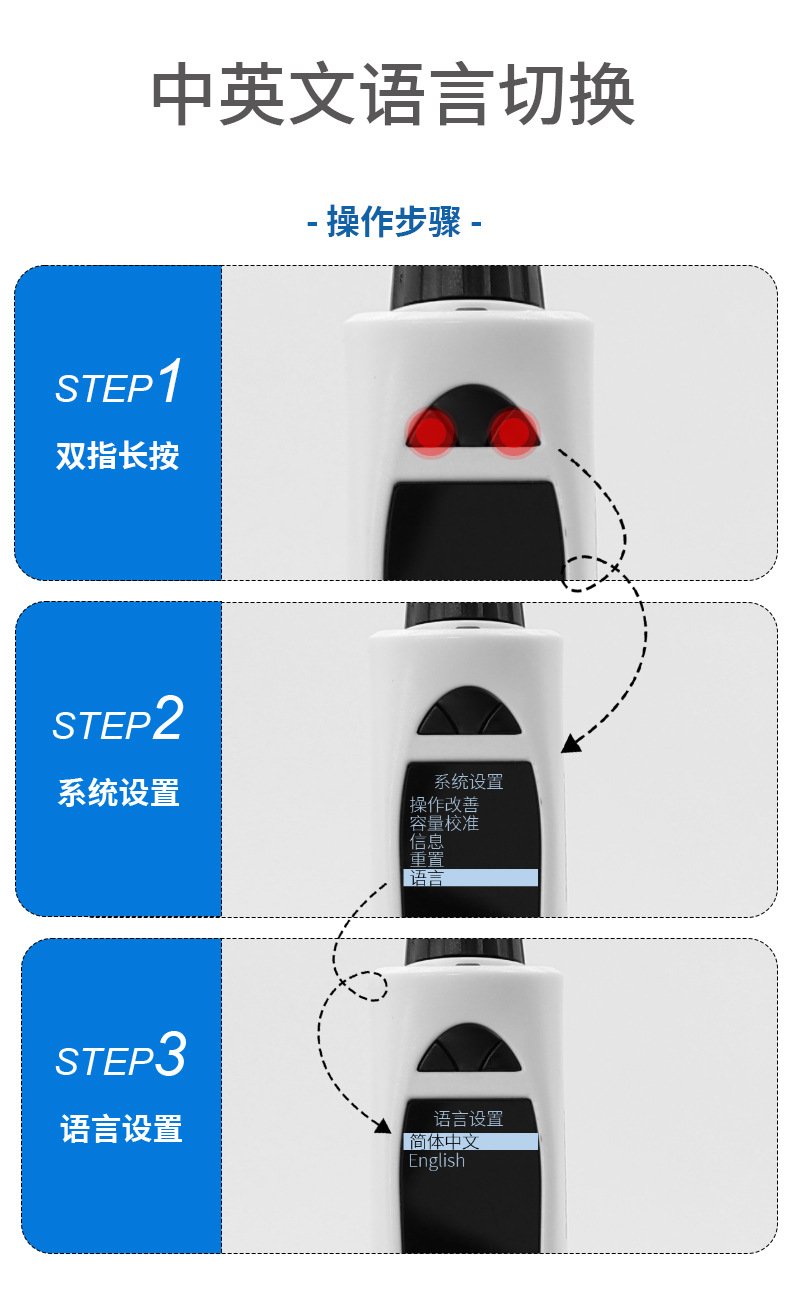 中英文语言切换

- 操作步骤 -

STEP1
双指长按

STEP2
系统设置

系统设置
操作改善
容量校准
信息
重置
语言

STEP3
语言设置

语言设置
简体中文
English