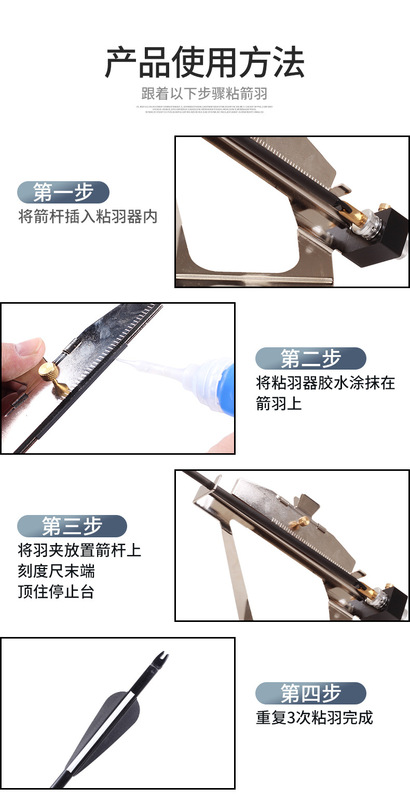 产品使用方法
跟着以下步骤粘箭羽

第一步
将箭杆插入粘羽器内

第二步
将粘羽器胶水涂抹在箭羽上

第三步
将羽夹放置箭杆上
刻度尺末端
顶住停止台

第四步
重复3次粘羽完成