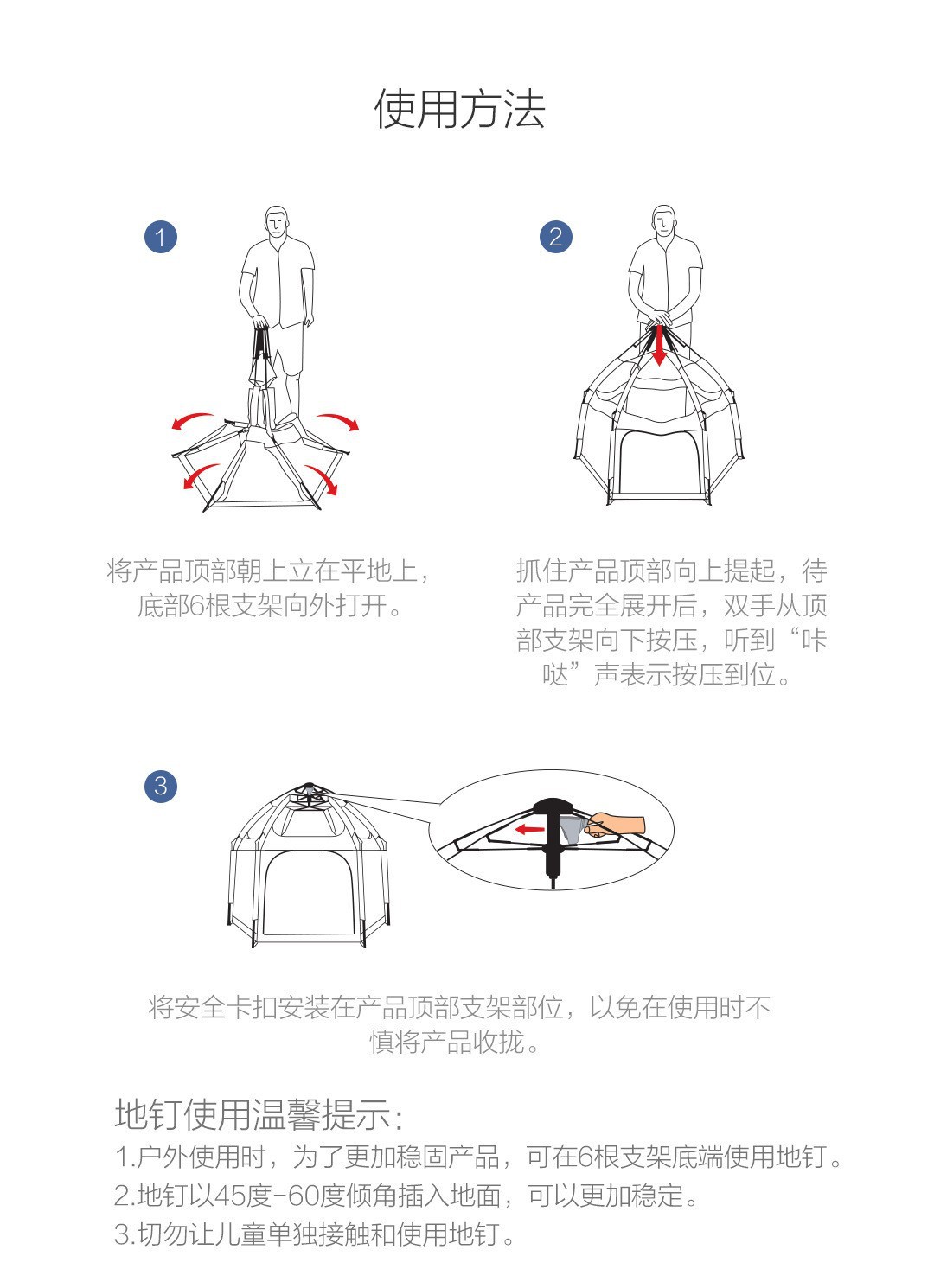 使用方法

1

将产品顶部朝上立在平地上，底部6根支架向外打开。

2

抓住产品顶部向上提起，待产品完全展开后，双手从顶部支架向下按压，听到“咔哒”声表示按压到位。

3

将安全卡扣安装在产品顶部支架部位，以免在使用时不慎将产品收拢。

地钉使用温馨提示：
1.户外使用时，为了更加稳固产品，可在6根支架底端使用地钉。
2.地钉以45度-60度倾角插入地面，可以更加稳定。
3.切勿让儿童单独接触和使用地钉。