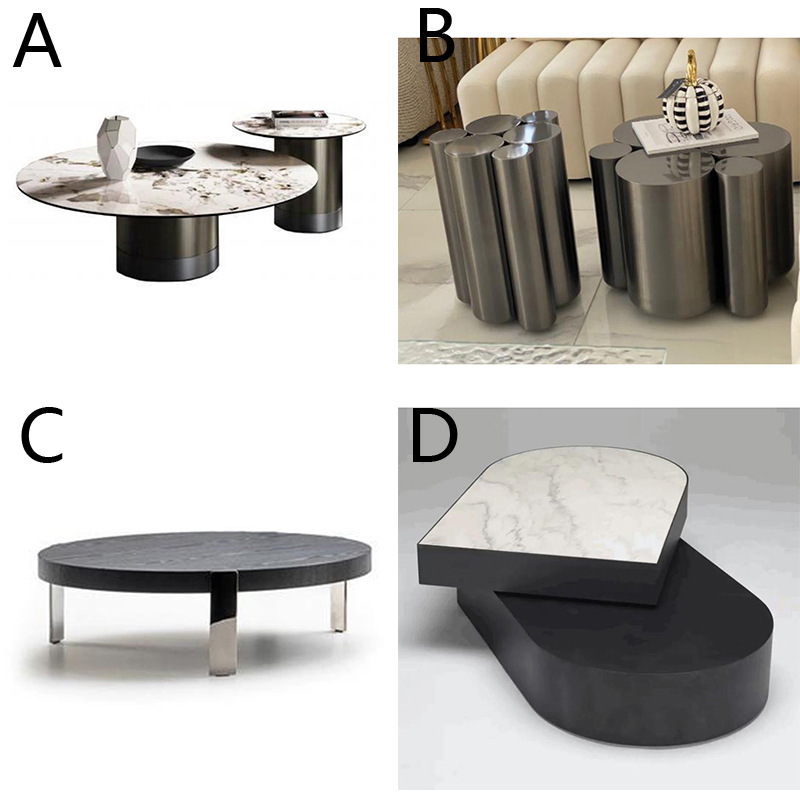 A

B

C

D